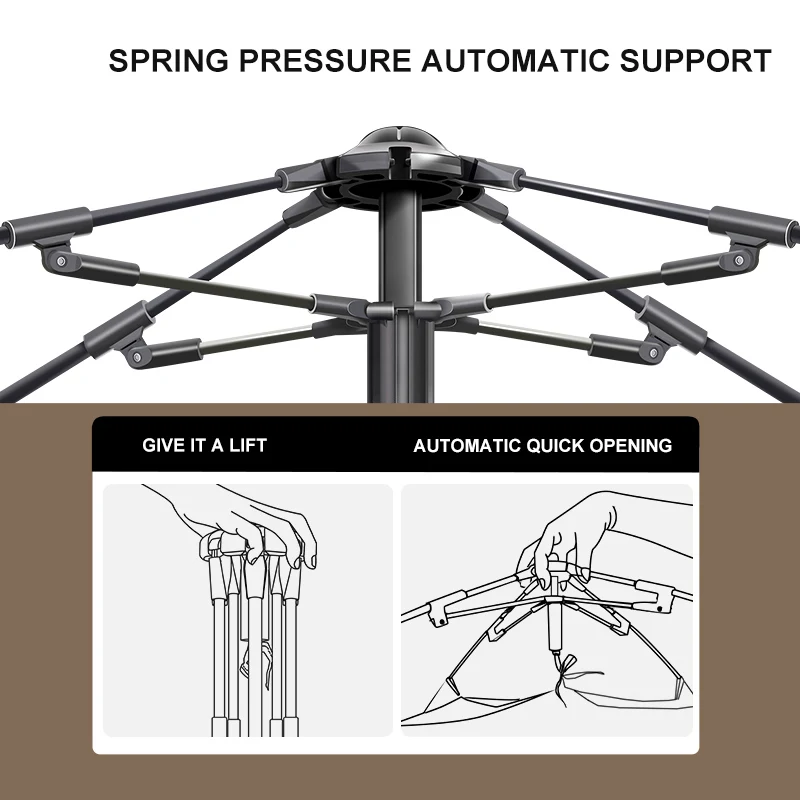 SPRING PRESSURE AUTOMATIC SUPPORT

GIVE IT A LIFT

AUTOMATIC QUICK OPENING