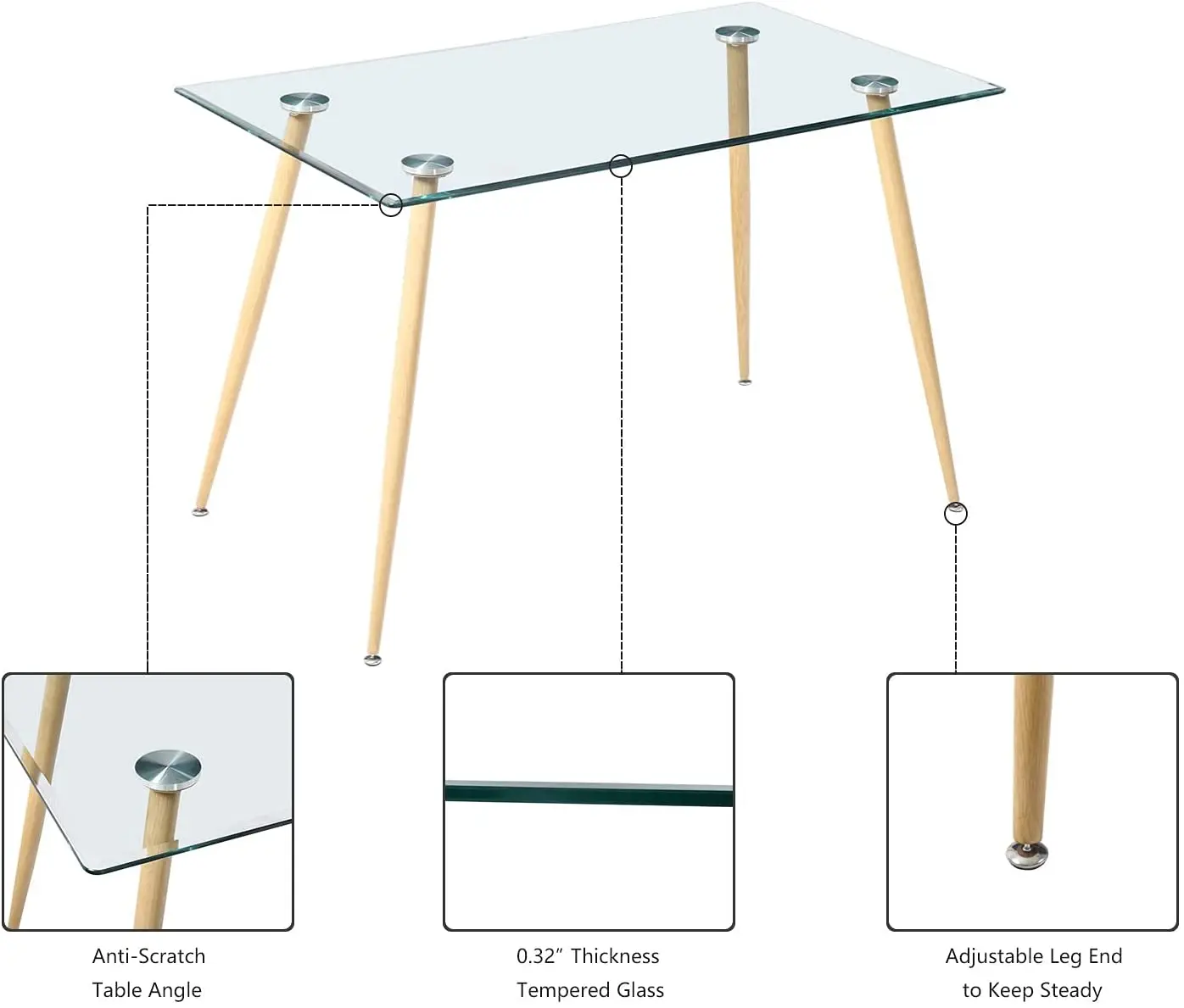 Anti-Scratch
Table Angle

0.32" Thickness
Tempered Glass

Adjustable Leg End
to Keep Steady