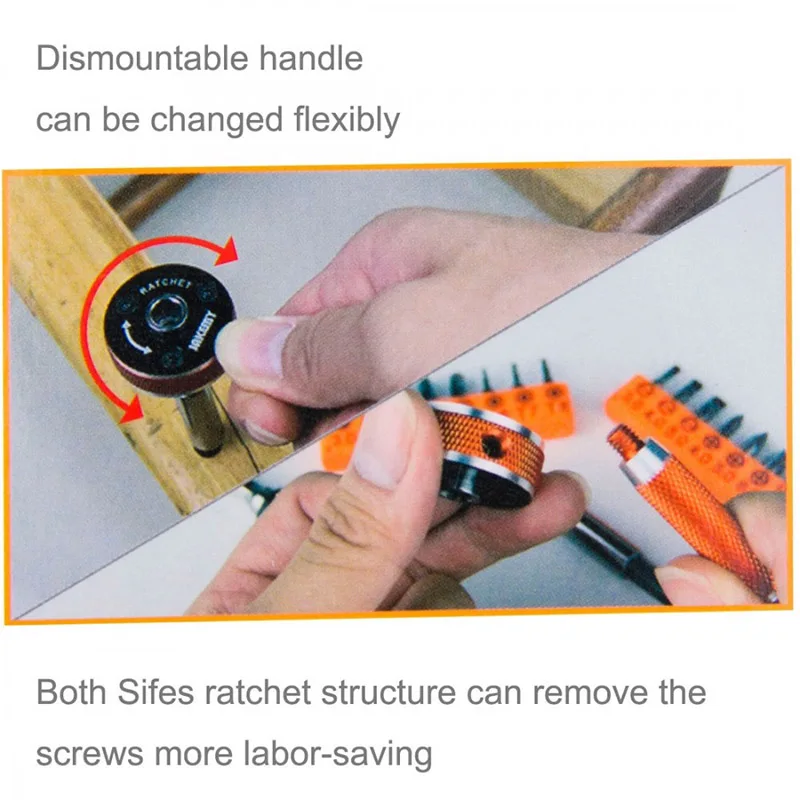 Dismountable handle
can be changed flexibly

RATCHET
JAKEMY

Both Sifes ratchet structure can remove the
screws more labor-saving