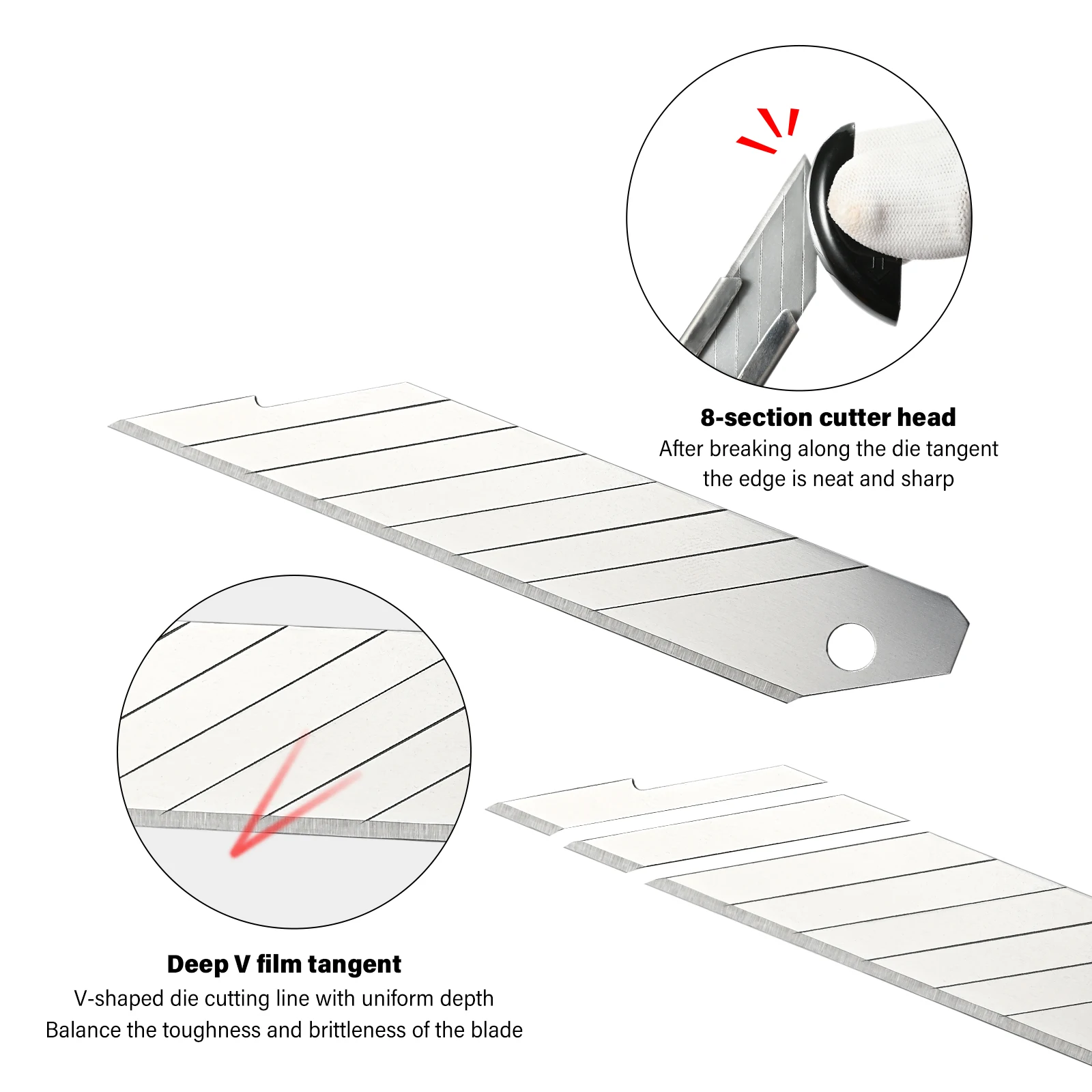 8-section cutter head
After breaking along the die tangent
the edge is neat and sharp

Deep V film tangent
V-shaped die cutting line with uniform depth
Balance the toughness and brittleness of the blade