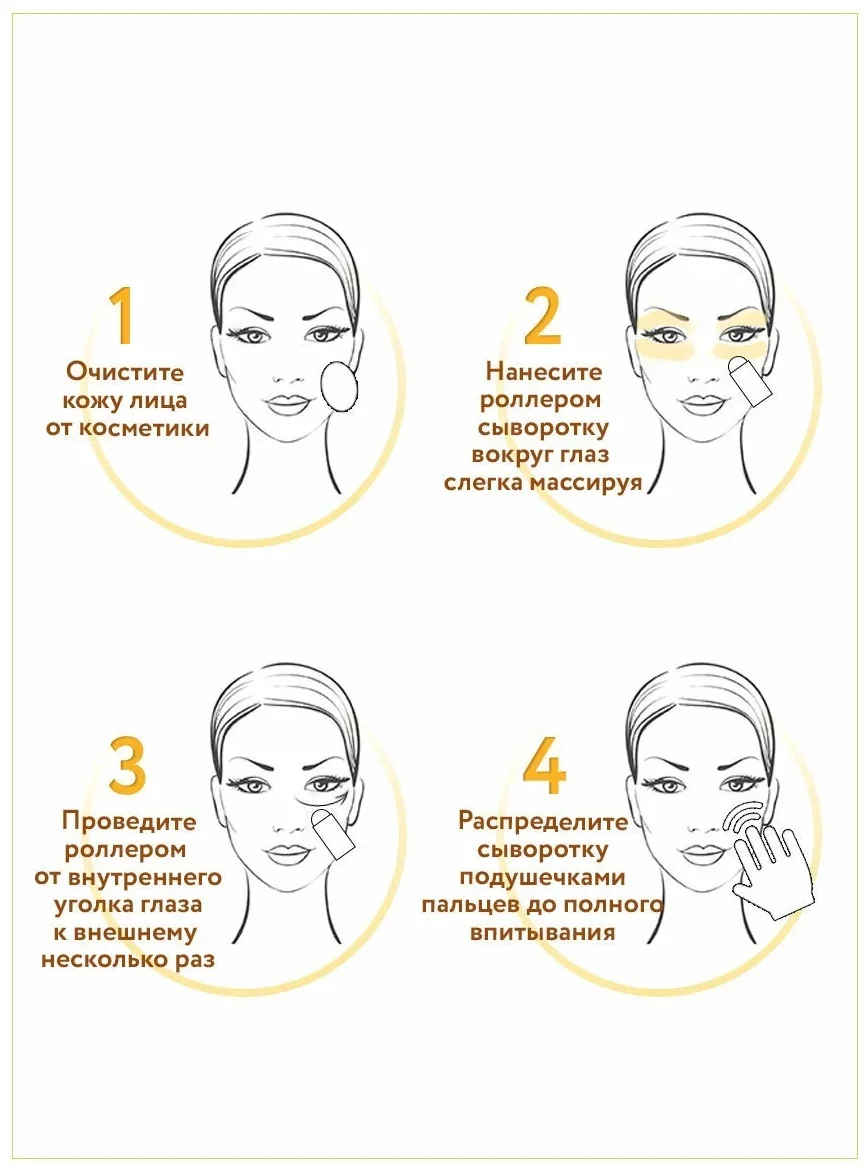 1
Очистите кожу лица от косметики

2
Нанесите роллером сыворотку вокруг глаз слегка массируя

3
Проведите роллером от внутреннего уголка глаза к внешнему несколько раз

4
Распределите сыворотку подушечками пальцев до полного впитывания