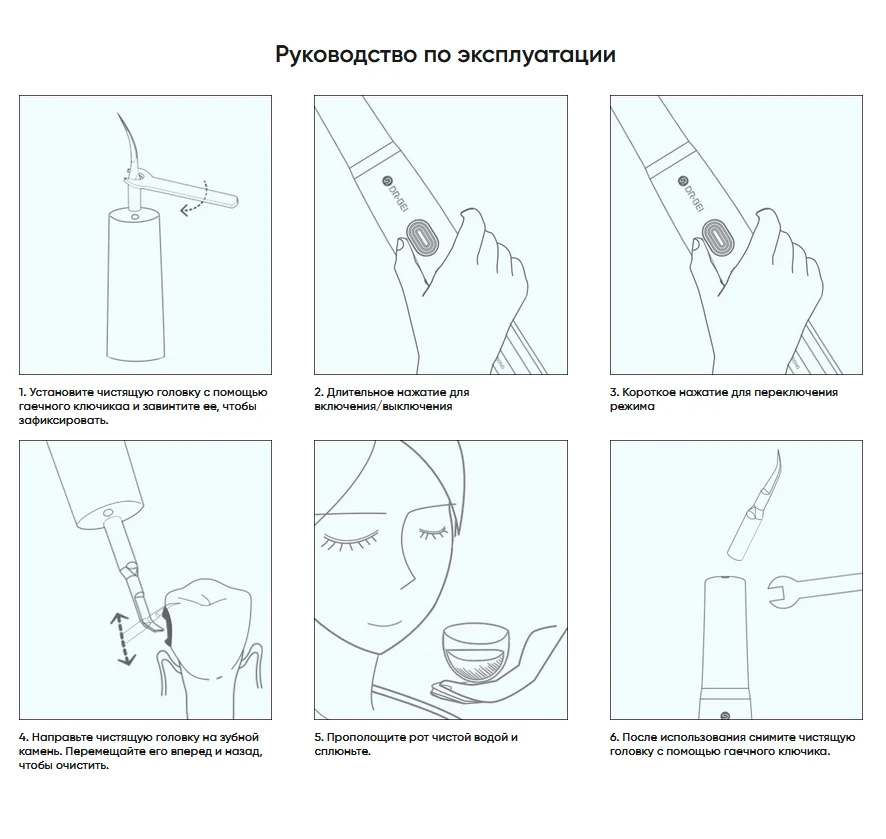 Руководство по эксплуатации

DR·BEI

DR·BEI

1. Установите чистящую головку с помощью гаечного ключикаа и завинтите ее, чтобы зафиксировать.

2. Длительное нажатие для включения/выключения

3. Короткое нажатие для переключения режима

4. Направьте чистящую головку на зубной камень. Перемещайте его вперед и назад, чтобы очистить.

5. Прополощите рот чистой водой и сплюньте.

6. После использования снимите чистящую головку с помощью гаечного ключика.