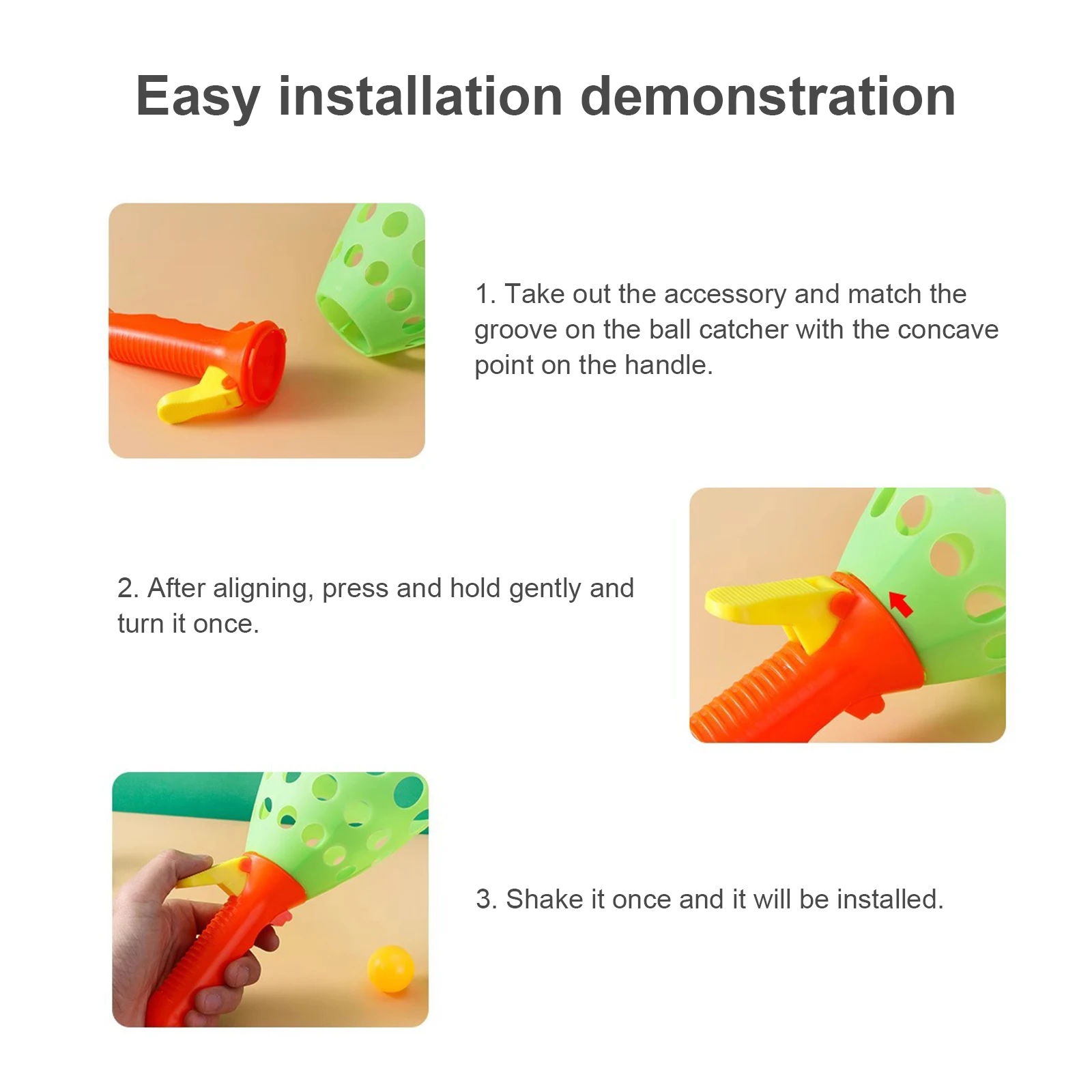 Easy installation demonstration

1. Take out the accessory and match the groove on the ball catcher with the concave point on the handle.

2. After aligning, press and hold gently and turn it once.

3. Shake it once and it will be installed.