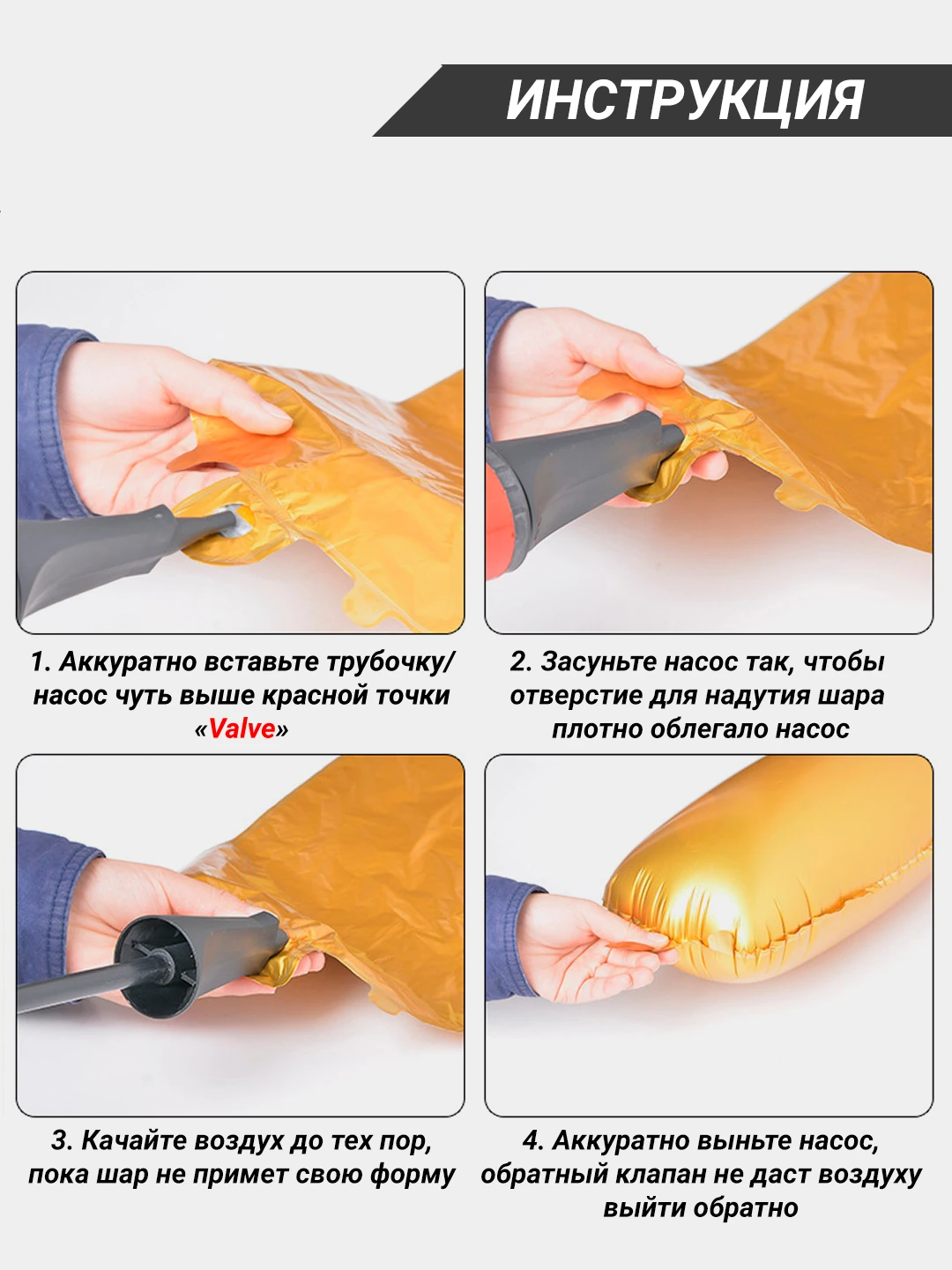 ИНСТРУКЦИЯ

1. Аккуратно вставьте трубочку/ насос чуть выше красной точки «Valve»

2. Засуньте насос так, чтобы отверстие для надутия шара плотно облегало насос

3. Качайте воздух до тех пор, пока шар не примет свою форму

4. Аккуратно выньте насос, обратный клапан не даст воздуху выйти обратно