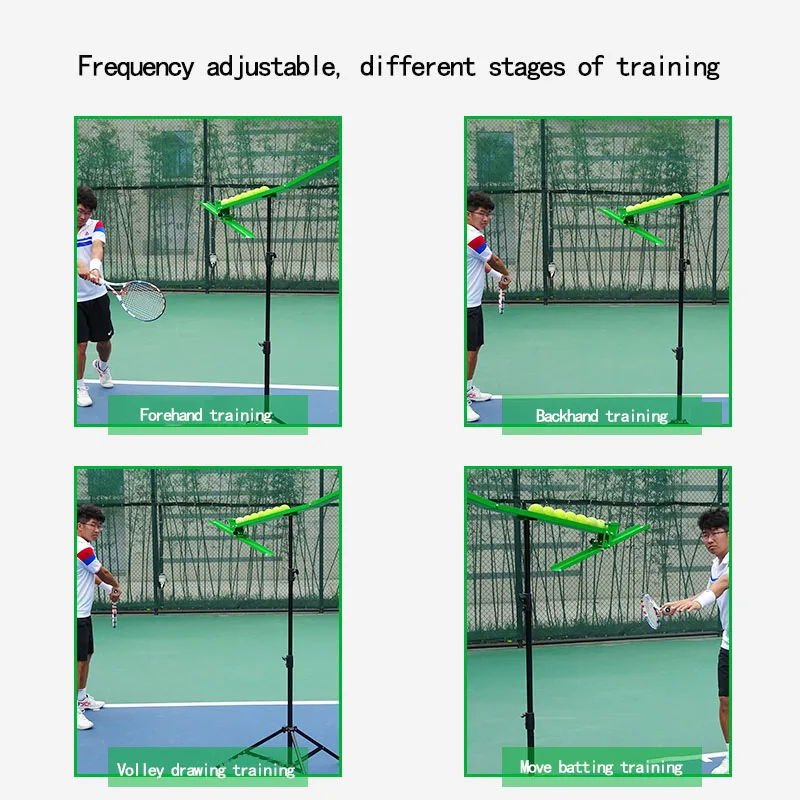 Frequency adjustable, different stages of training

Forehand training

Backhand training

Volley drawing training

Move batting training