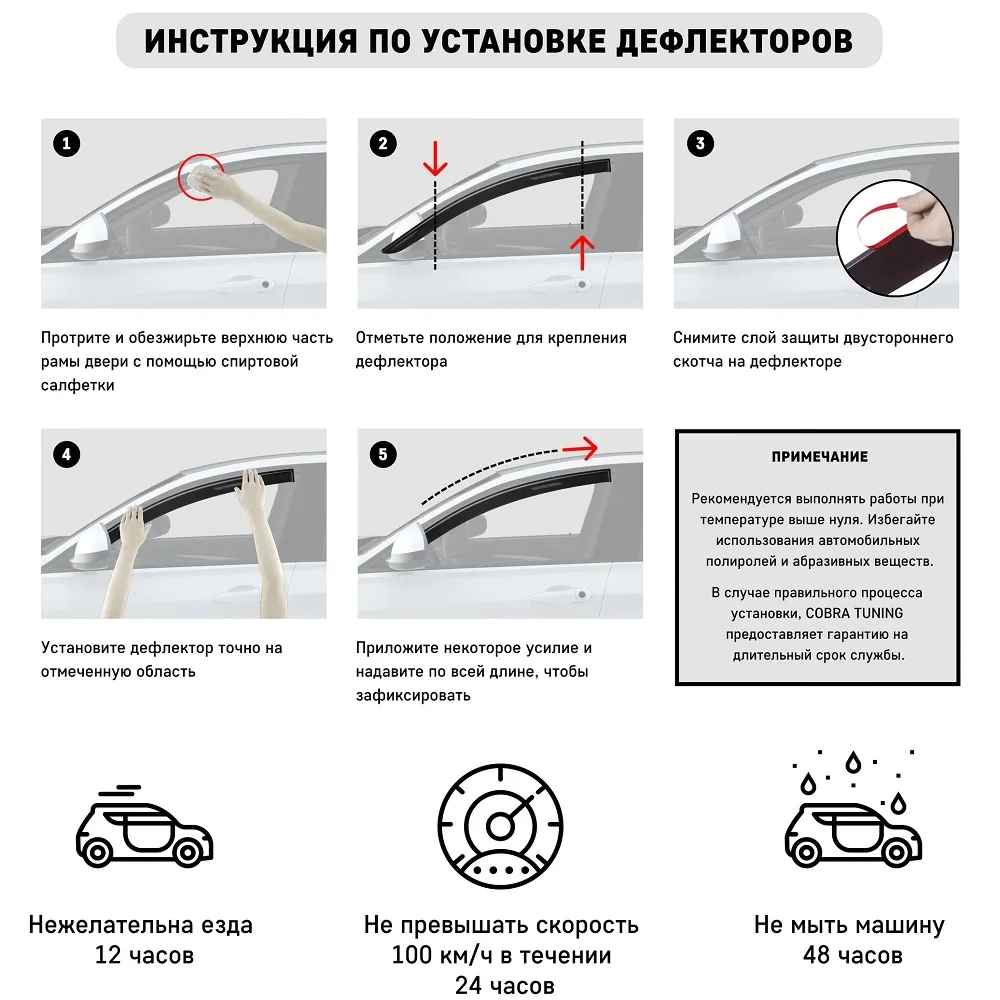 ИНСТРУКЦИЯ ПО УСТАНОВКЕ ДЕФЛЕКТОРОВ

1

Протрите и обезжирьте верхнюю часть рамы двери с помощью спиртовой салфетки

2

Отметьте положение для крепления дефлектора

3

Снимите слой защиты двустороннего скотча на дефлекторе

4

Установите дефлектор точно на отмеченную область

5

Приложите некоторое усилие и надавите по всей длине, чтобы зафиксировать

ПРИМЕЧАНИЕ

Рекомендуется выполнять работы при температуре выше нуля. Избегайте использования автомобильных полиролей и абразивных веществ.

В случае правильного процесса установки, COBRA TUNING предоставляет гарантию на длительный срок службы.

Нежелательна езда 12 часов

Не превышать скорость 100 км/ч в течении 24 часов

Не мыть машину 48 часов