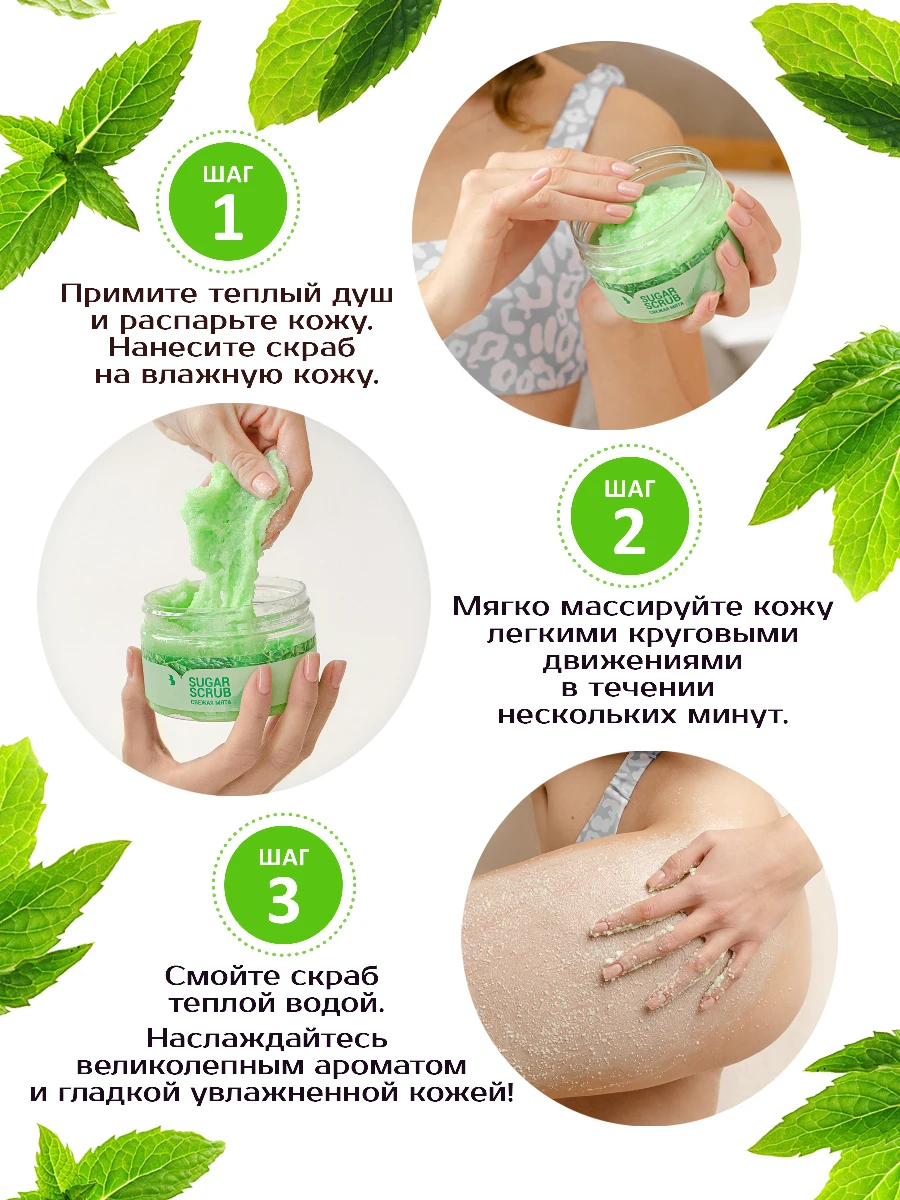 ШАГ
1

Примите теплый душ и распарьте кожу. Нанесите скраб на влажную кожу.

SUGAR SCRUB
СВЕЖАЯ МЯТА

SUGAR SCRUB
СВЕЖАЯ МЯТА

ШАГ
2

Мягко массируйте кожу легкими круговыми движениями в течении нескольких минут.

ШАГ
3

Смойте скраб теплой водой.

Наслаждайтесь великолепным ароматом и гладкой увлажненной кожей!