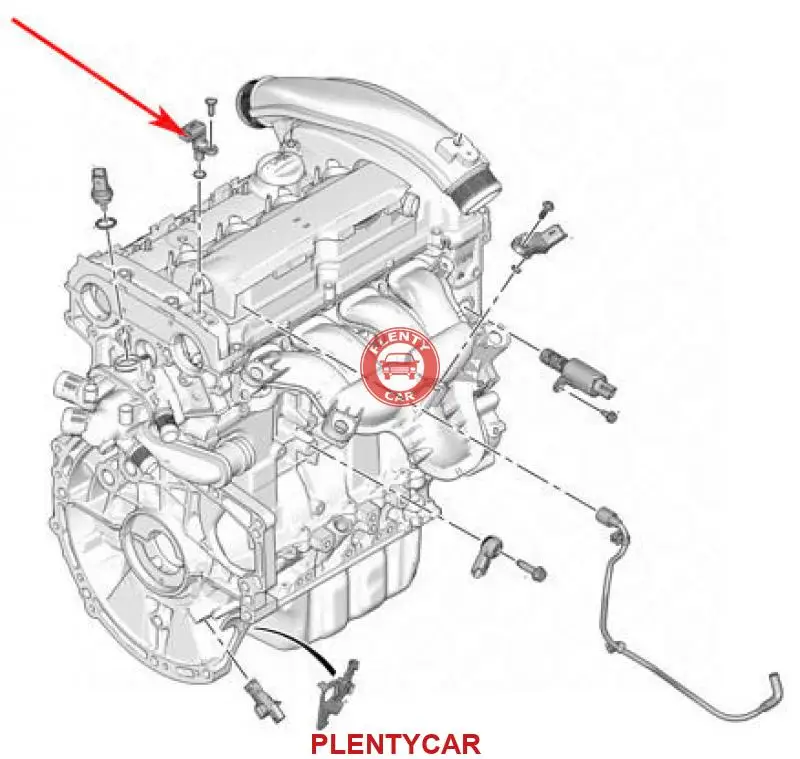 PLENTY
CAR

PLENTYCAR