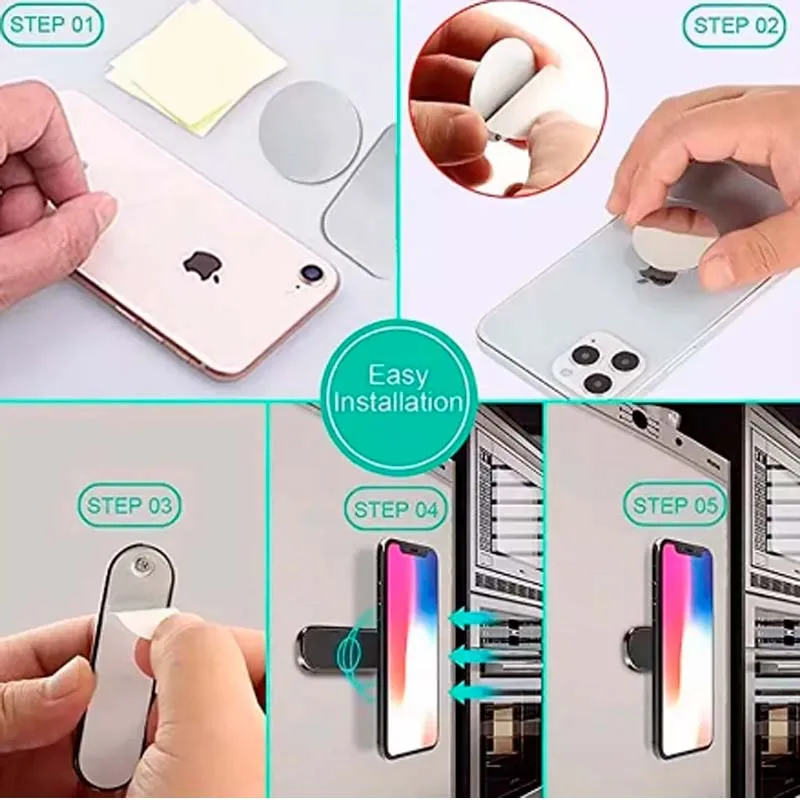 STEP 01

STEP 02

Easy Installation

STEP 03

STEP 04

STEP 05