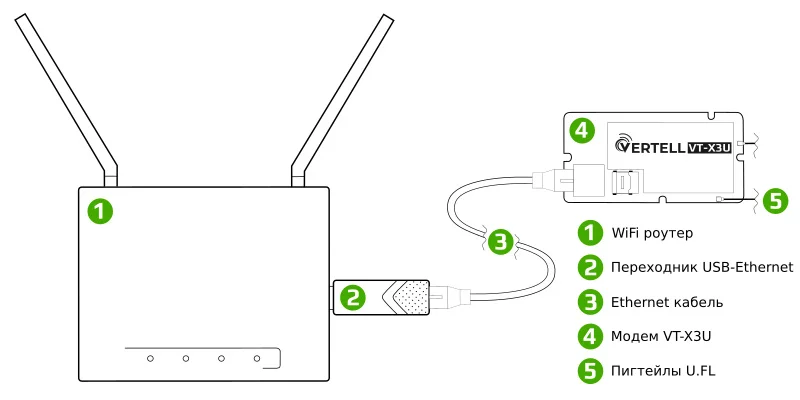 1

2

3

4

VERTELL VT-X3U

5

1 WiFi роутер
2 Переходник USB-Ethernet
3 Ethernet кабель
4 Модем VT-X3U
5 Пигтейлы U.FL