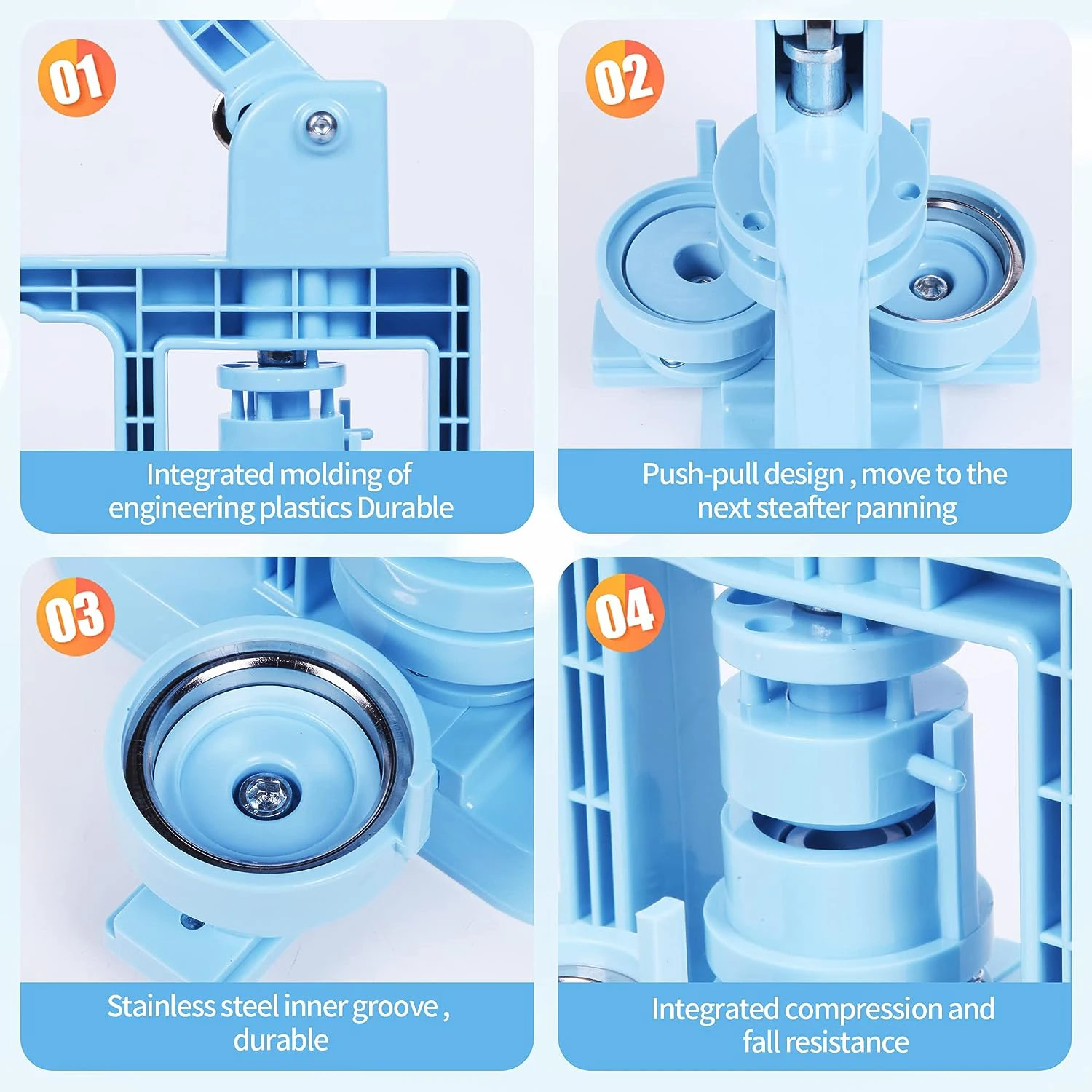 01

Integrated molding of engineering plastics Durable

02

Push-pull design , move to the next steafter panning

03

Stainless steel inner groove , durable

04

Integrated compression and fall resistance