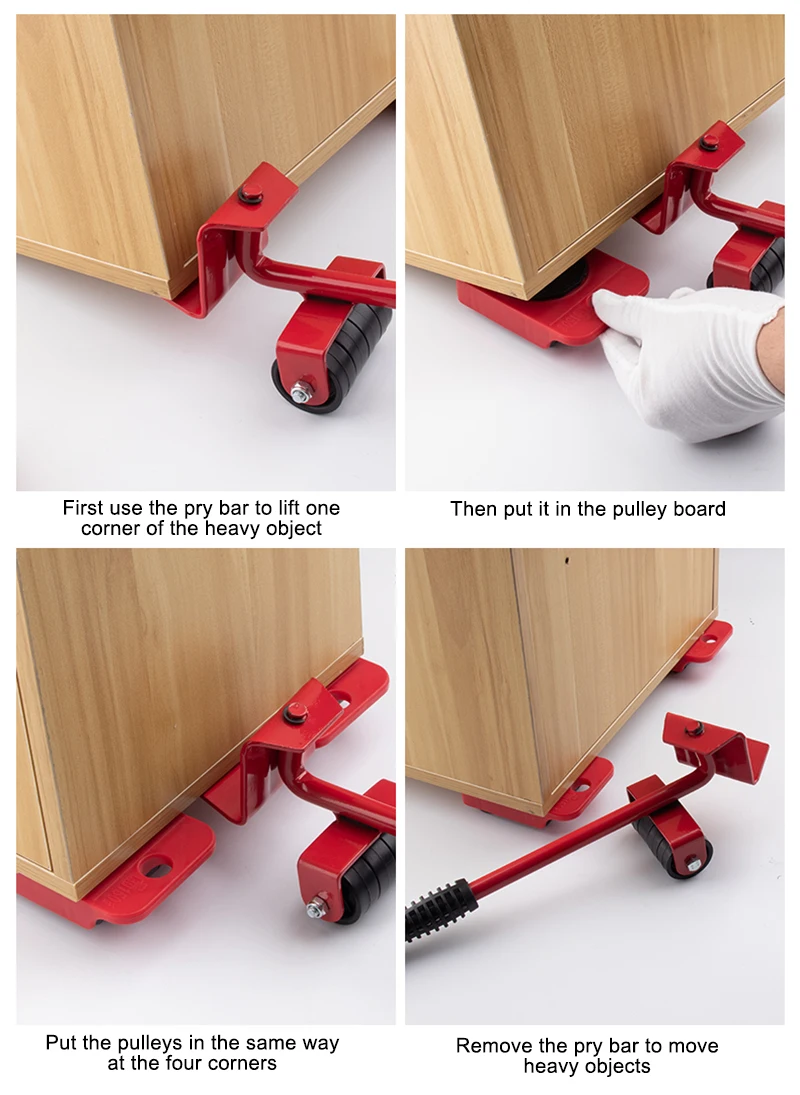 First use the pry bar to lift one corner of the heavy object

Then put it in the pulley board

Put the pulleys in the same way at the four corners

Remove the pry bar to move heavy objects