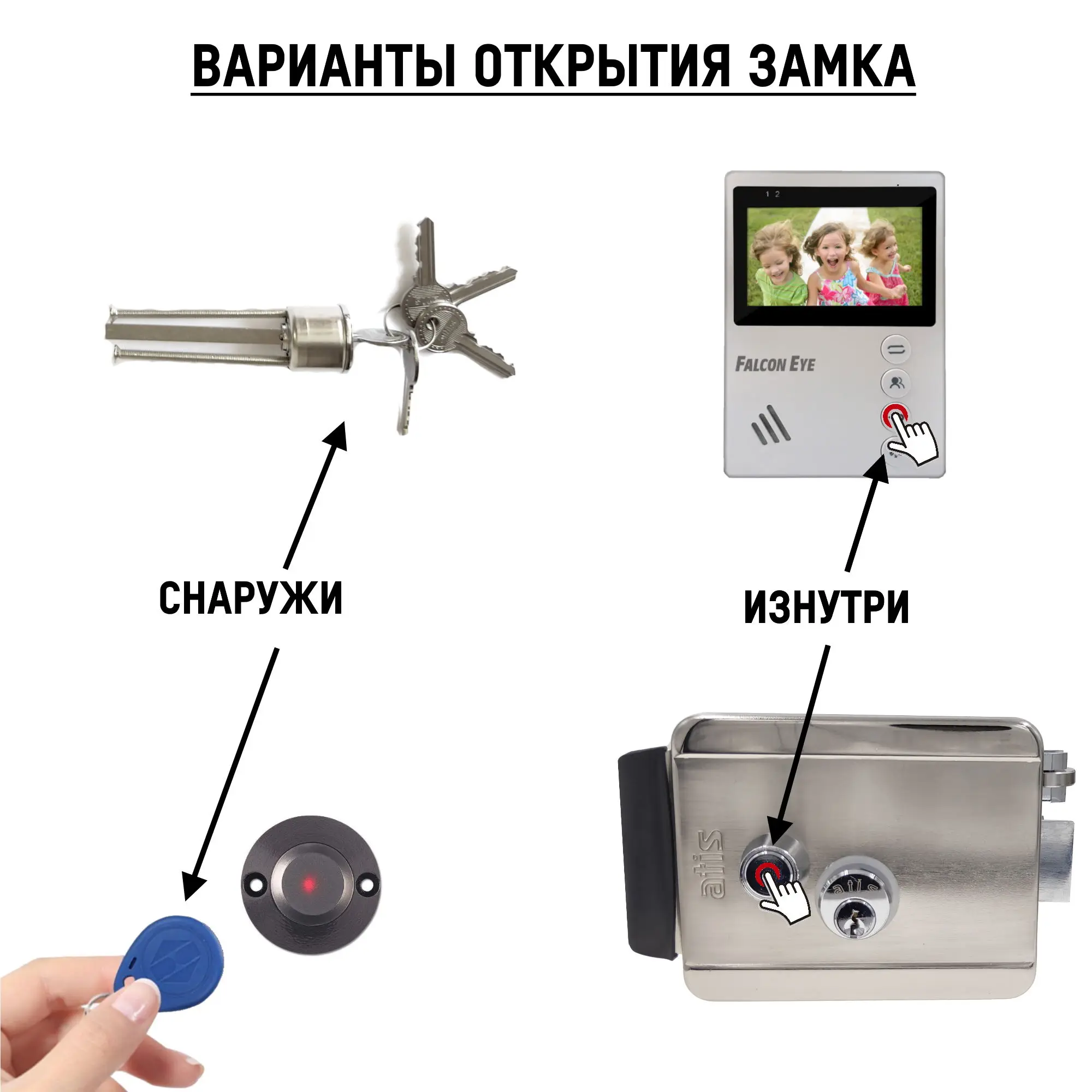 ВАРИАНТЫ ОТКРЫТИЯ ЗАМКА

1 2

FALCON EYE

СНАРУЖИ

ИЗНУТРИ

atis

atis