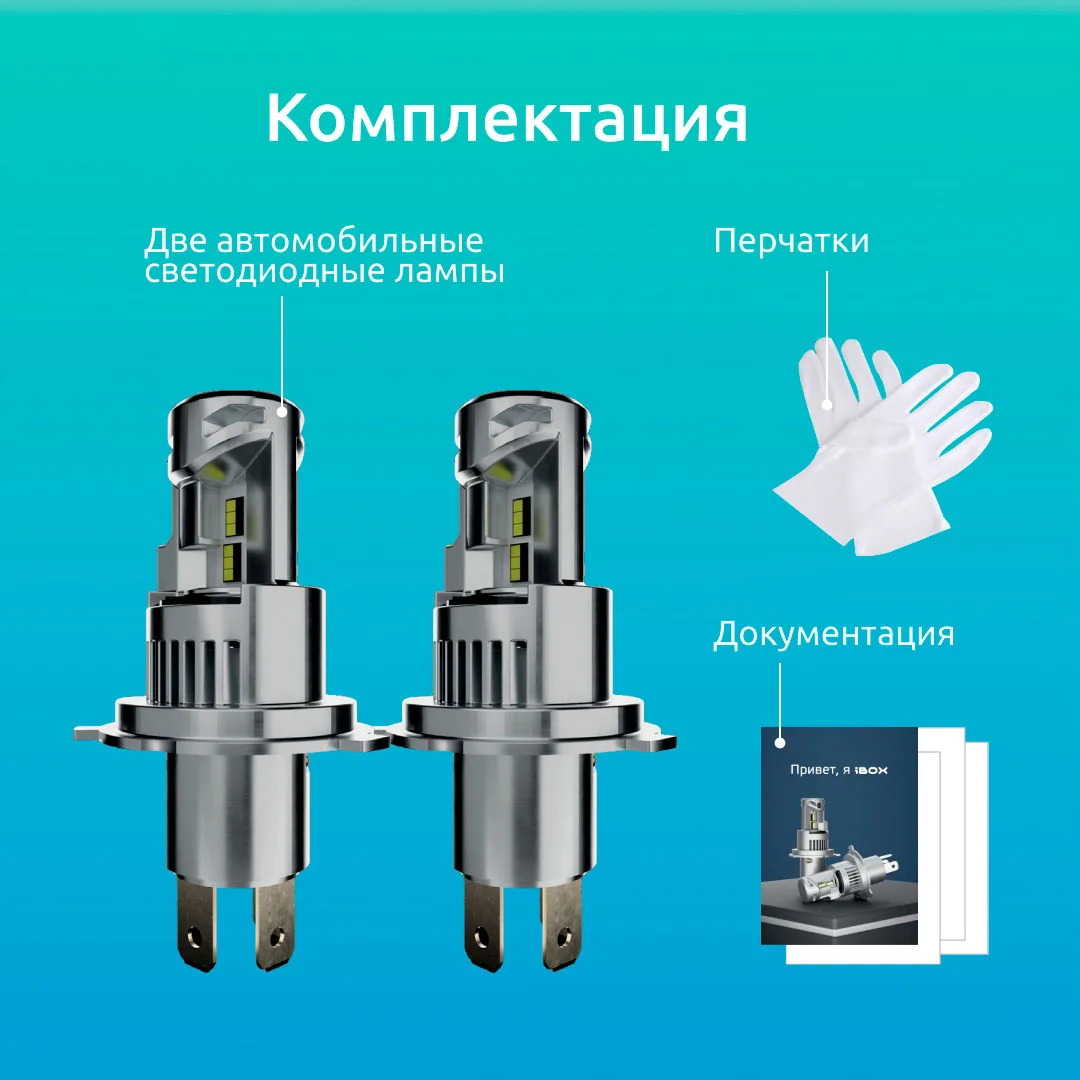 Комплектация

Две автомобильные светодиодные лампы

Перчатки

Документация

Привет, я iBOX