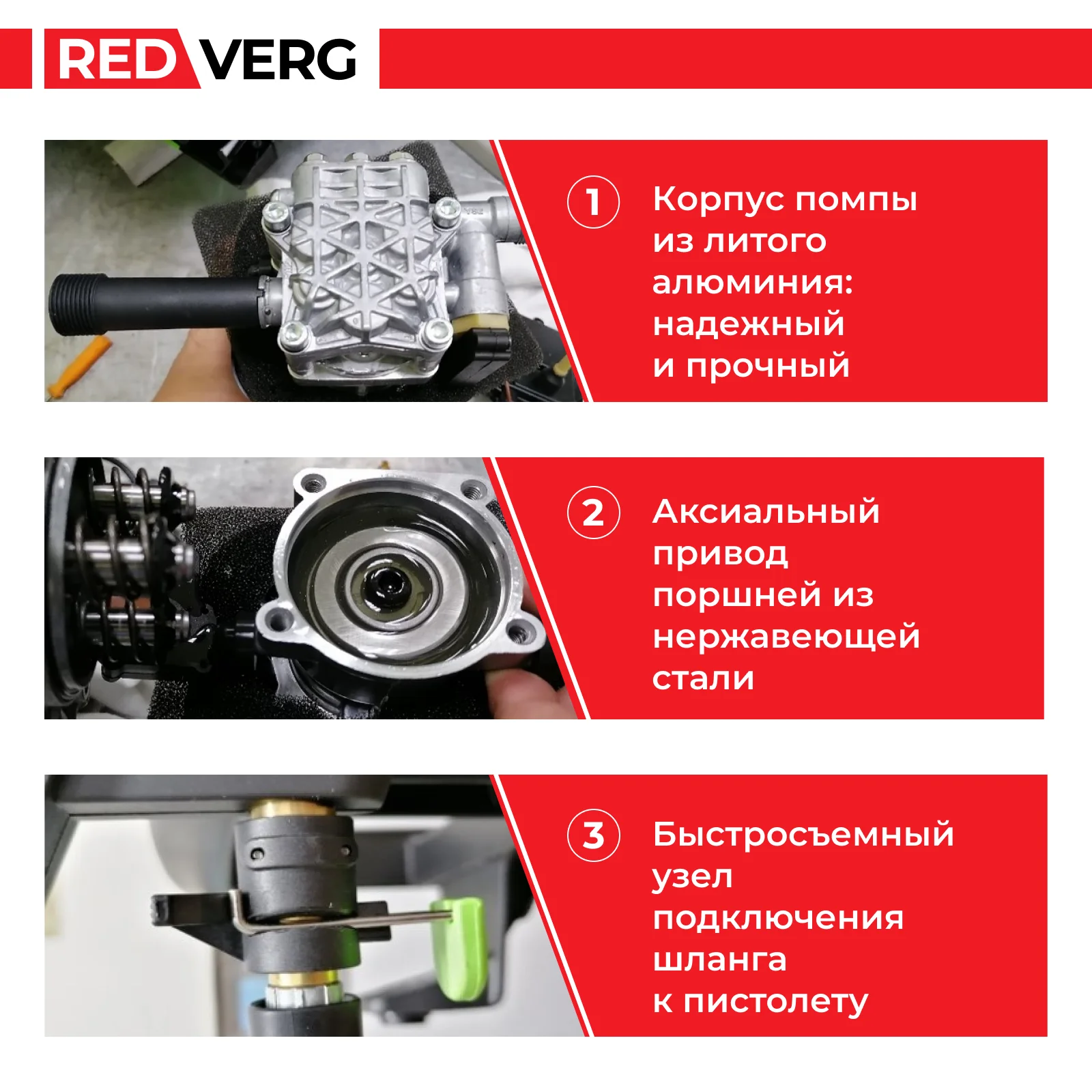 RED VERG

1 Корпус помпы из литого алюминия: надежный и прочный

2 Аксиальный привод поршней из нержавеющей стали

3 Быстросъемный узел подключения шланга к пистолету