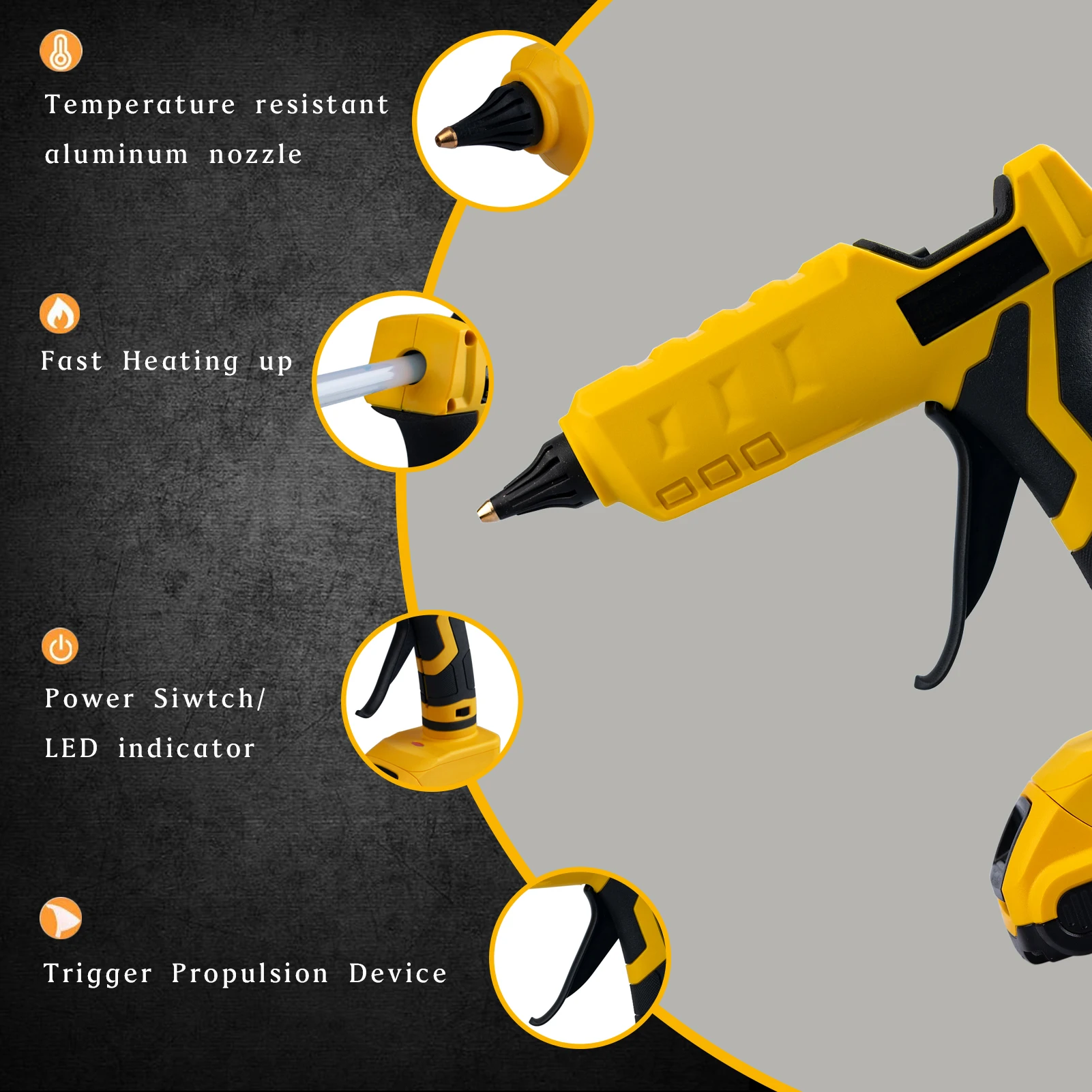 Temperature resistant aluminum nozzle

Fast Heating up

Power Siwtch/ LED indicator

Trigger Propulsion Device