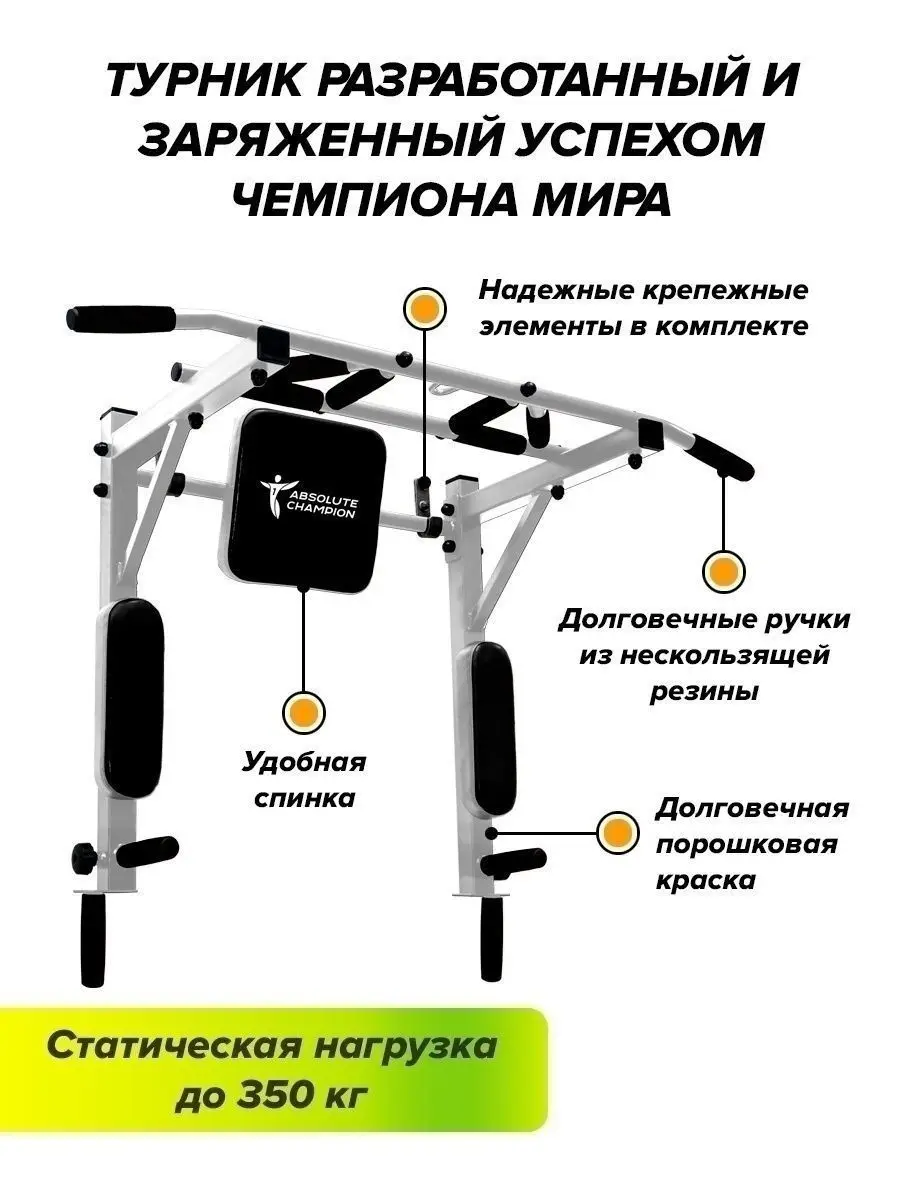 ТУРНИК РАЗРАБОТАННЫЙ И ЗАРЯЖЕННЫЙ УСПЕХОМ ЧЕМПИОНА МИРА

Надежные крепежные элементы в комплекте

ABSOLUTE CHAMPION

Долговечные ручки из нескользящей резины

Удобная спинка

Долговечная порошковая краска

Статическая нагрузка до 350 кг