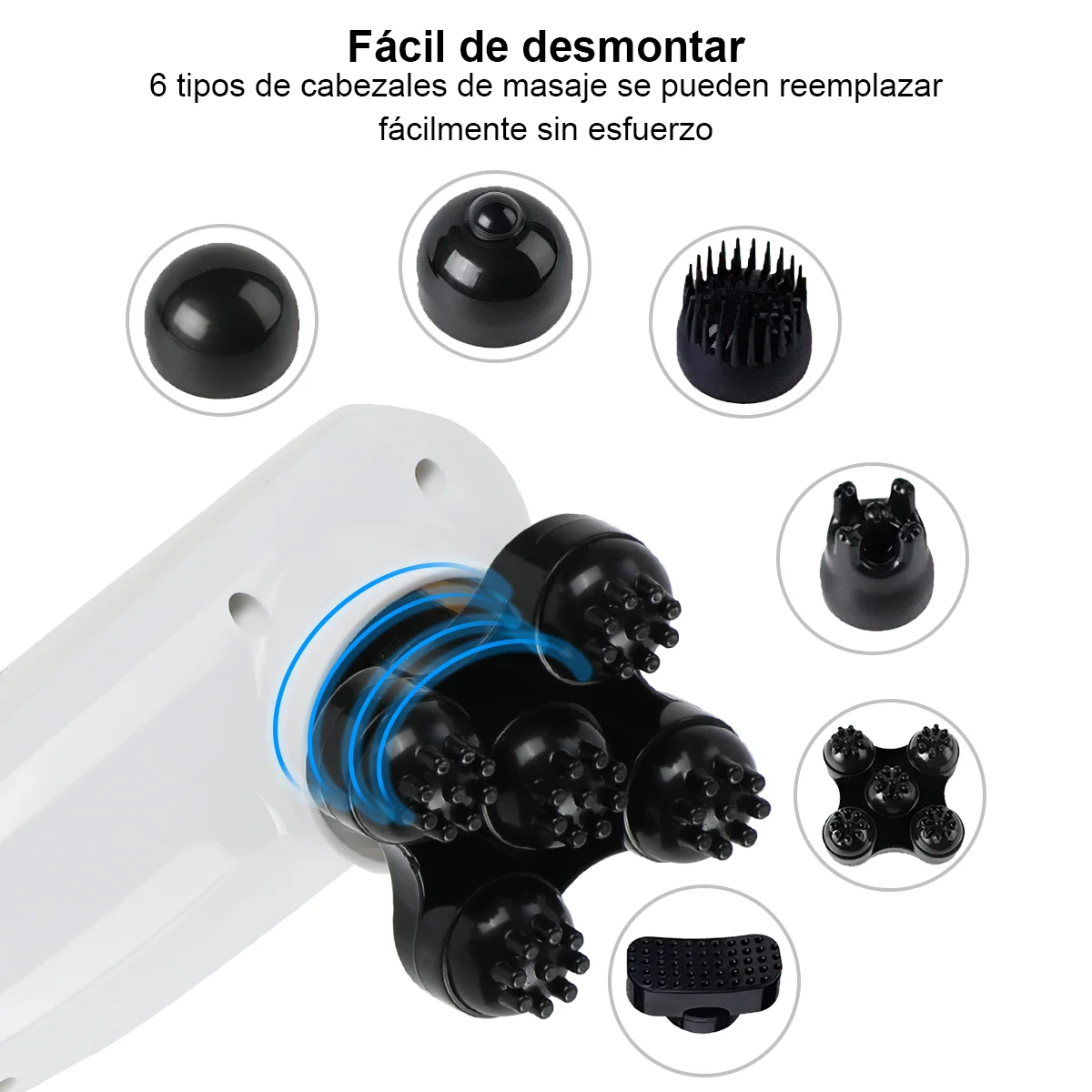 Fácil de desmontar
6 tipos de cabezales de masaje se pueden reemplazar fácilmente sin esfuerzo