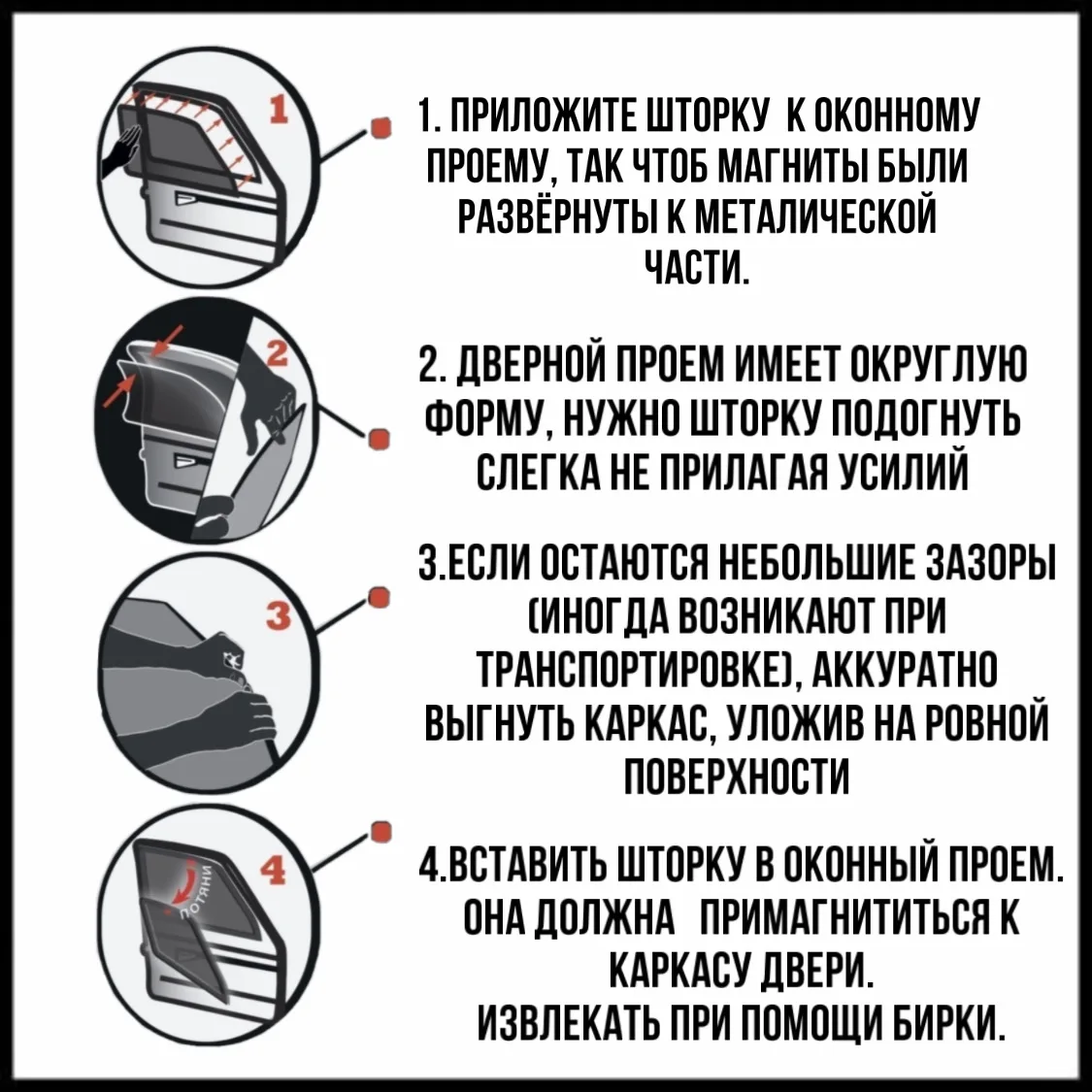 1

1. ПРИЛОЖИТЕ ШТОРКУ К ОКОННОМУ ПРОЕМУ, ТАК ЧТОБ МАГНИТЫ БЫЛИ РАЗВЁРНУТЫ К МЕТАЛИЧЕСКОЙ ЧАСТИ.

2

2. ДВЕРНОЙ ПРОЕМ ИМЕЕТ ОКРУГЛУЮ ФОРМУ, НУЖНО ШТОРКУ ПОДОГНУТЬ СЛЕГКА НЕ ПРИЛАГАЯ УСИЛИЙ

3

3.ЕСЛИ ОСТАЮТСЯ НЕБОЛЬШИЕ ЗАЗОРЫ (ИНОГДА ВОЗНИКАЮТ ПРИ ТРАНСПОРТИРОВКЕ), АККУРАТНО ВЫГНУТЬ КАРКАС, УЛОЖИВ НА РОВНОЙ ПОВЕРХНОСТИ

4

ПОТЯНИ

4.ВСТАВИТЬ ШТОРКУ В ОКОННЫЙ ПРОЕМ. ОНА ДОЛЖНА ПРИМАГНИТИТЬСЯ К КАРКАСУ ДВЕРИ.
ИЗВЛЕКАТЬ ПРИ ПОМОЩИ БИРКИ.