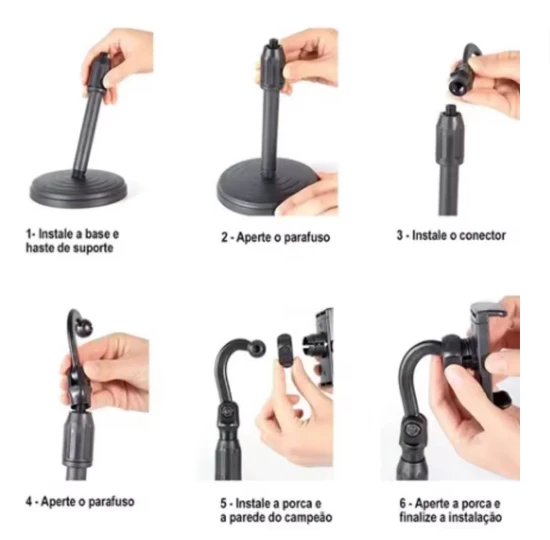 1- Instale a base e haste de suporte

2 - Aperte o parafuso

3 - Instale o conector

4 - Aperte o parafuso

5 - Instale a porca e a parede do campeão

6 - Aperte a porca e finalize a instalação