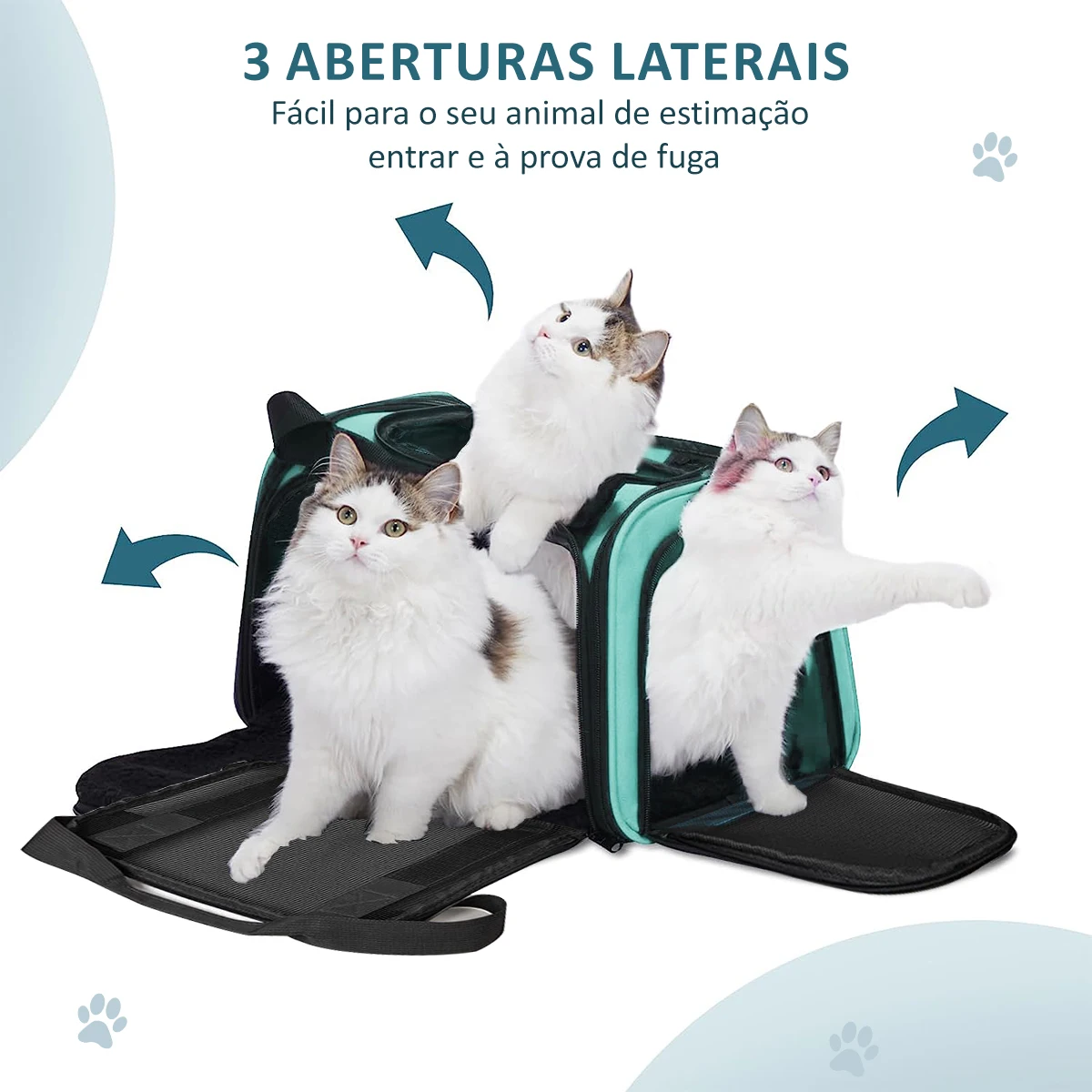 3 ABERTURAS LATERAIS
Fácil para o seu animal de estimação entrar e à prova de fuga