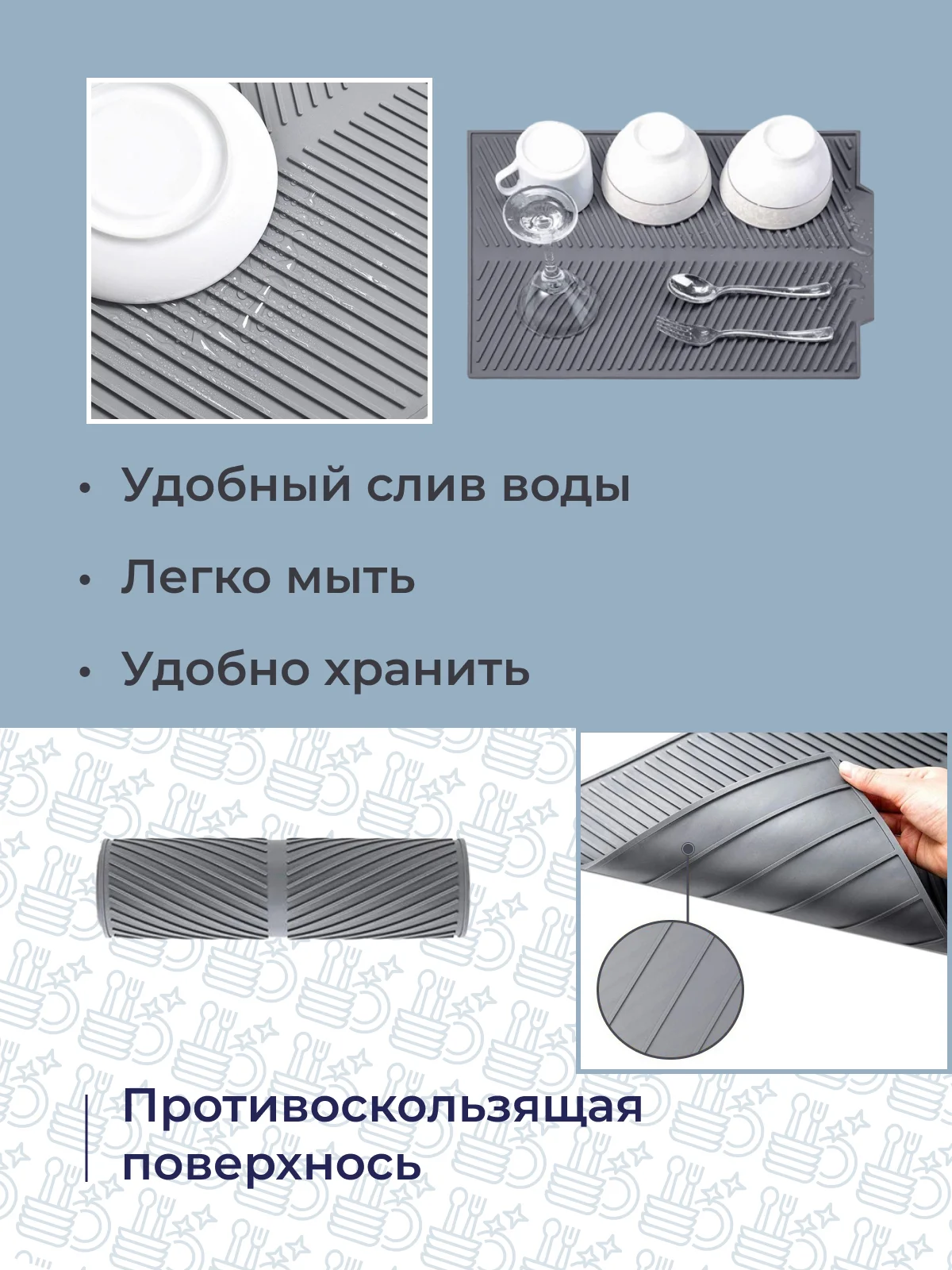 • Удобный слив воды

• Легко мыть

• Удобно хранить

Противоскользящая поверхнось