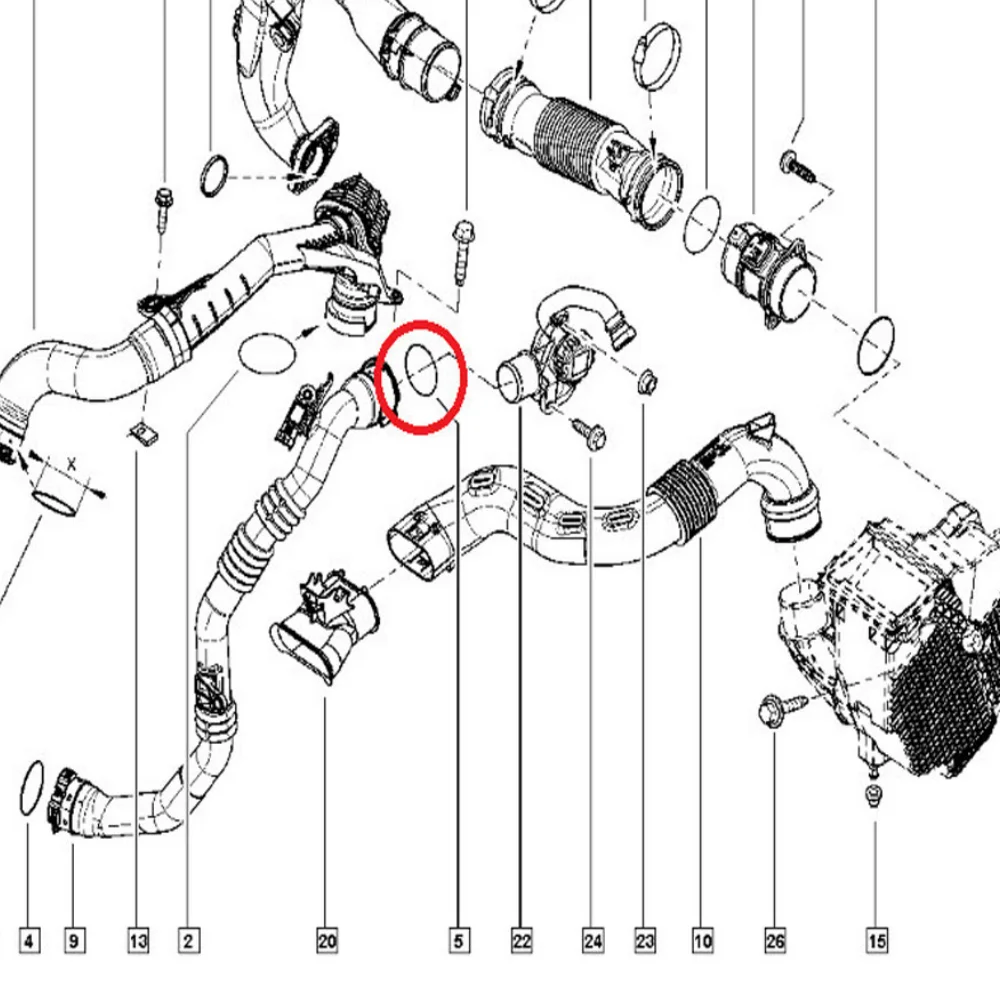 X

4 9 13 2 20 5 22 24 23 10 26 15