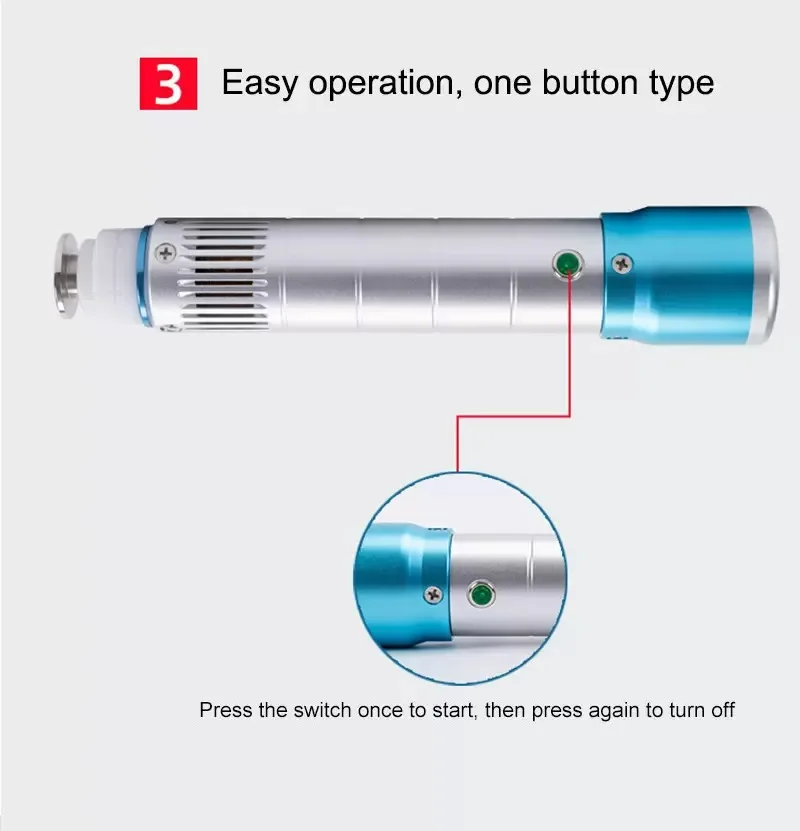 3 Easy operation, one button type

Press the switch once to start, then press again to turn off