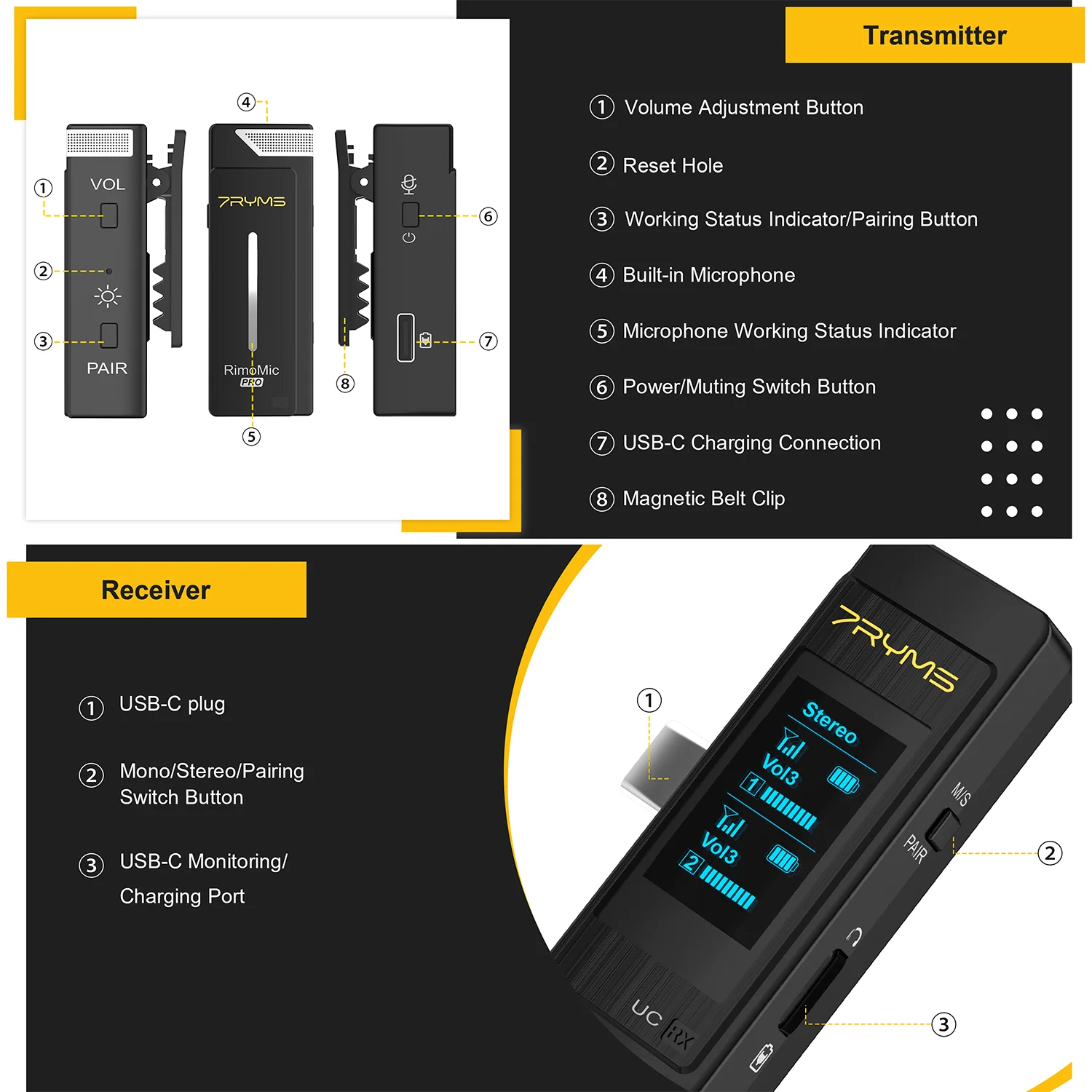 ④
①
VOL
②
③
PAIR
7RYMS
RimoMic
PRO
⑤
⑥
⑦
⑧

Transmitter

① Volume Adjustment Button
② Reset Hole
③ Working Status Indicator/Pairing Button
④ Built-in Microphone
⑤ Microphone Working Status Indicator
⑥ Power/Muting Switch Button
⑦ USB-C Charging Connection
⑧ Magnetic Belt Clip

Receiver

① USB-C plug
② Mono/Stereo/Pairing Switch Button
③ USB-C Monitoring/ Charging Port

①
7RYMS
Stereo
Vol3
1
Vol3
2
M/S
PAIR
②
③
UC RX