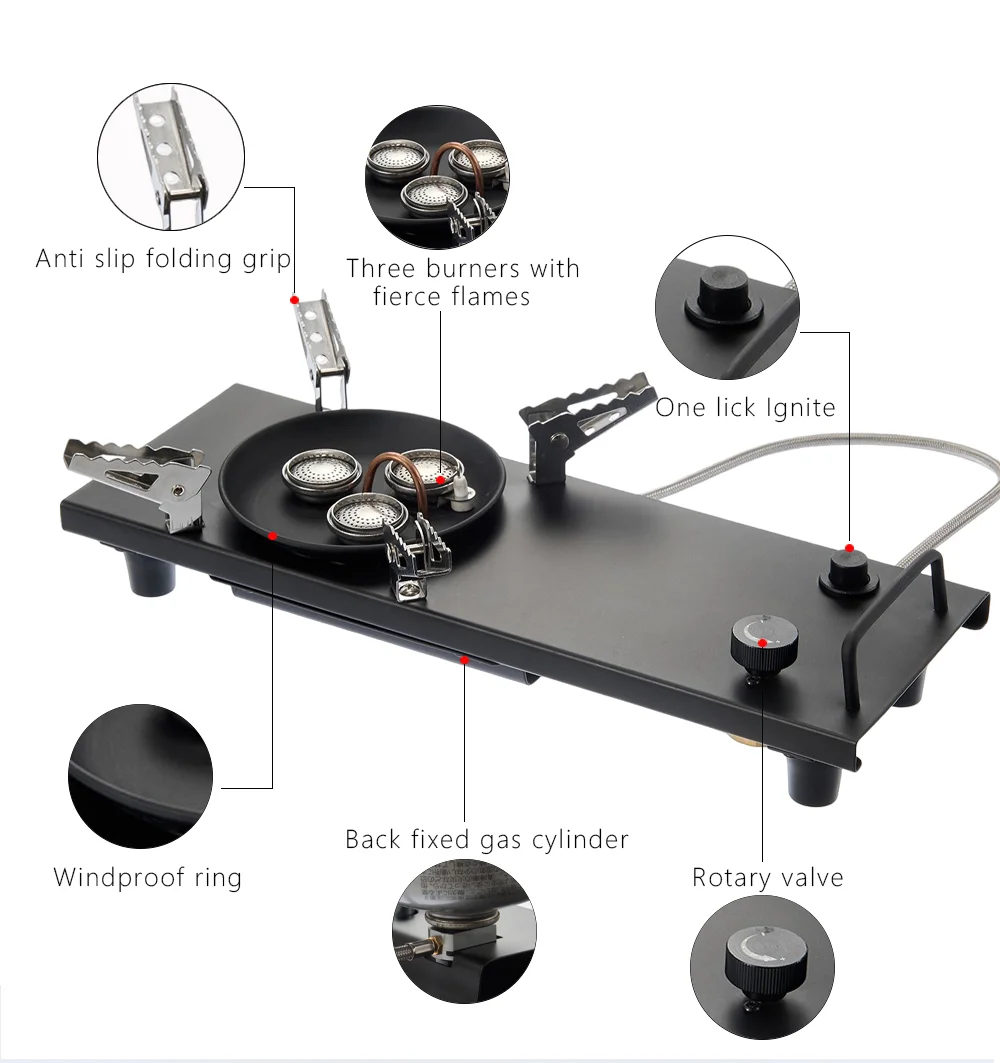 Anti slip folding grip

Three burners with fierce flames

One lick Ignite

Windproof ring

Back fixed gas cylinder

Rotary valve