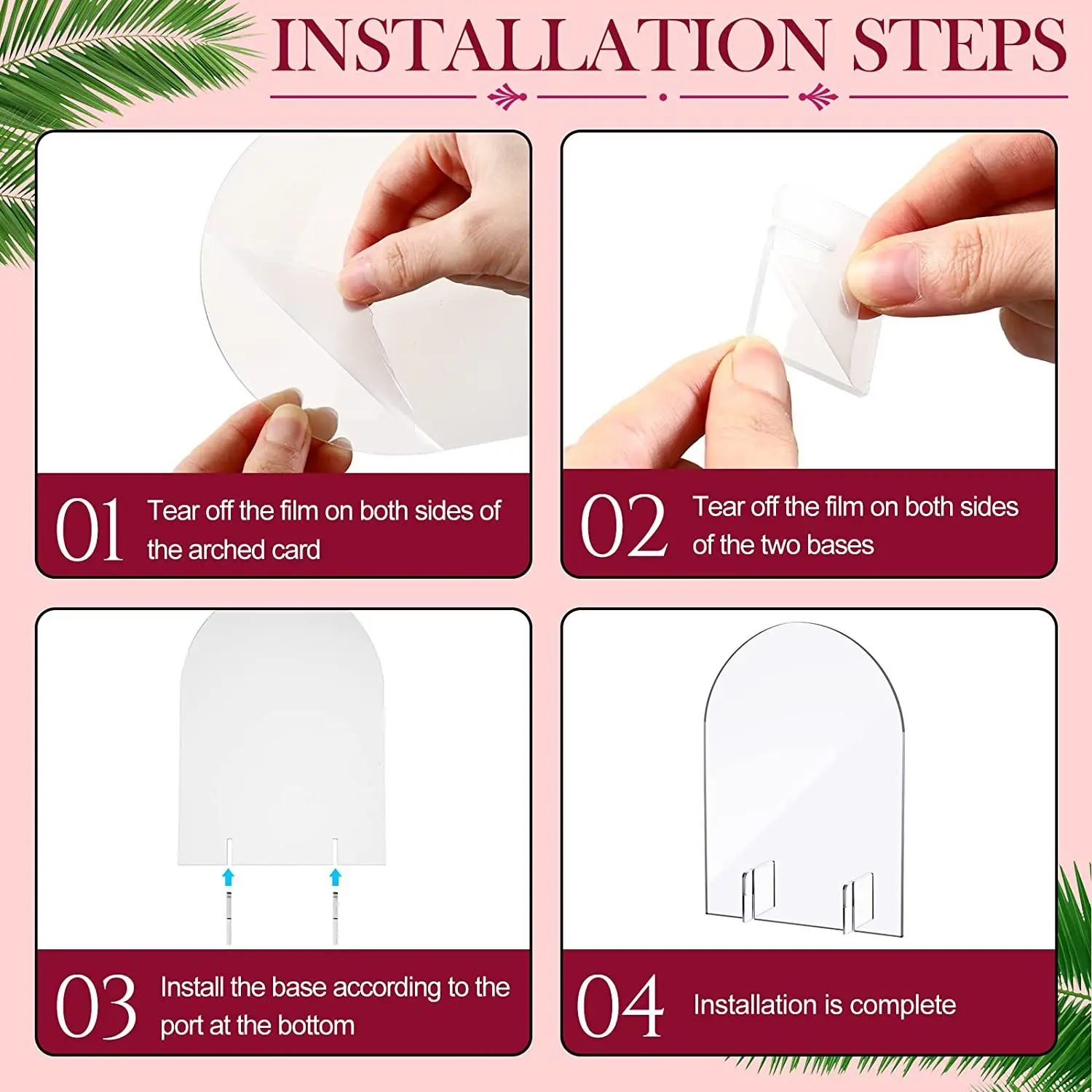 INSTALLATION STEPS

01 Tear off the film on both sides of the arched card

02 Tear off the film on both sides of the two bases

03 Install the base according to the port at the bottom

04 Installation is complete