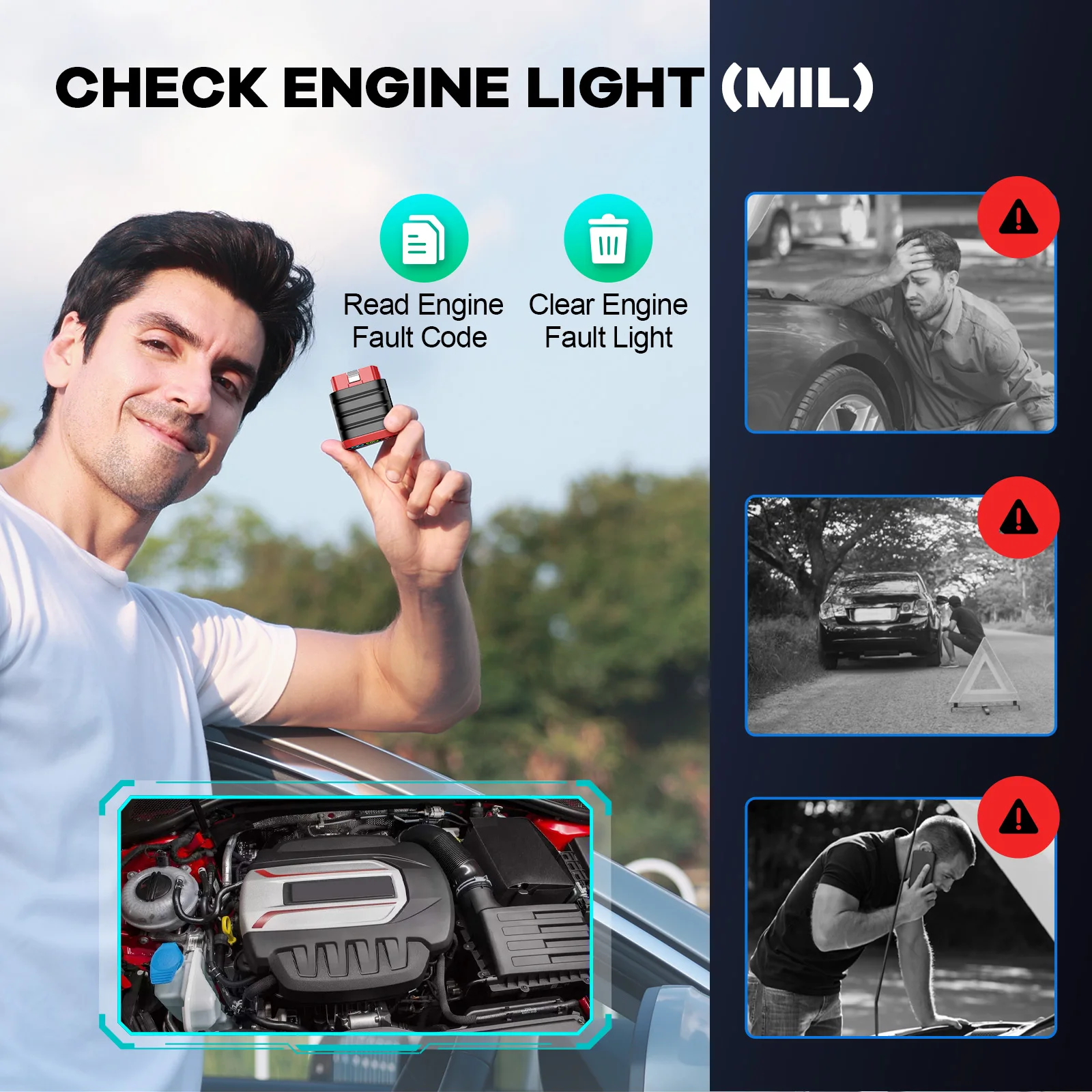 CHECK ENGINE LIGHT (MIL)

Read Engine Fault Code

Clear Engine Fault Light