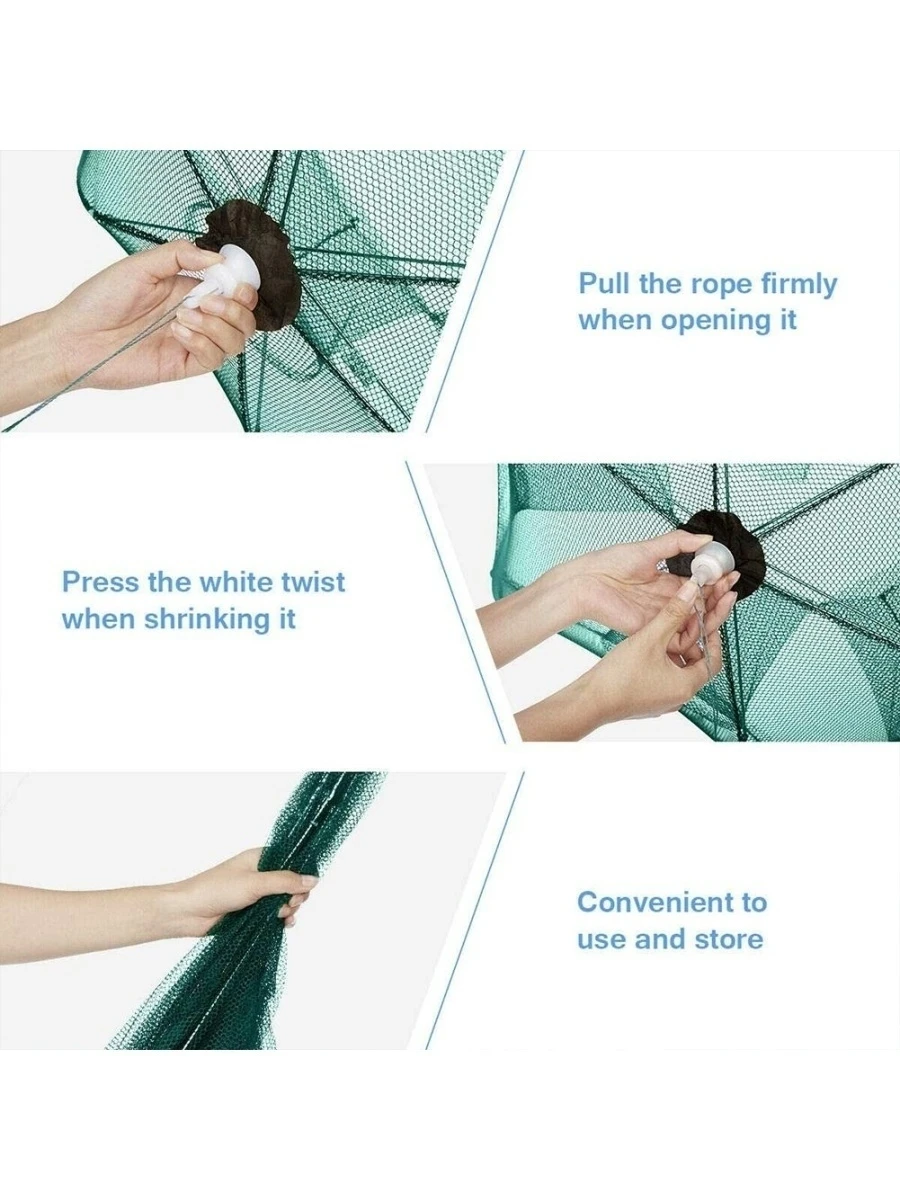 Pull the rope firmly when opening it

Press the white twist when shrinking it

Convenient to use and store