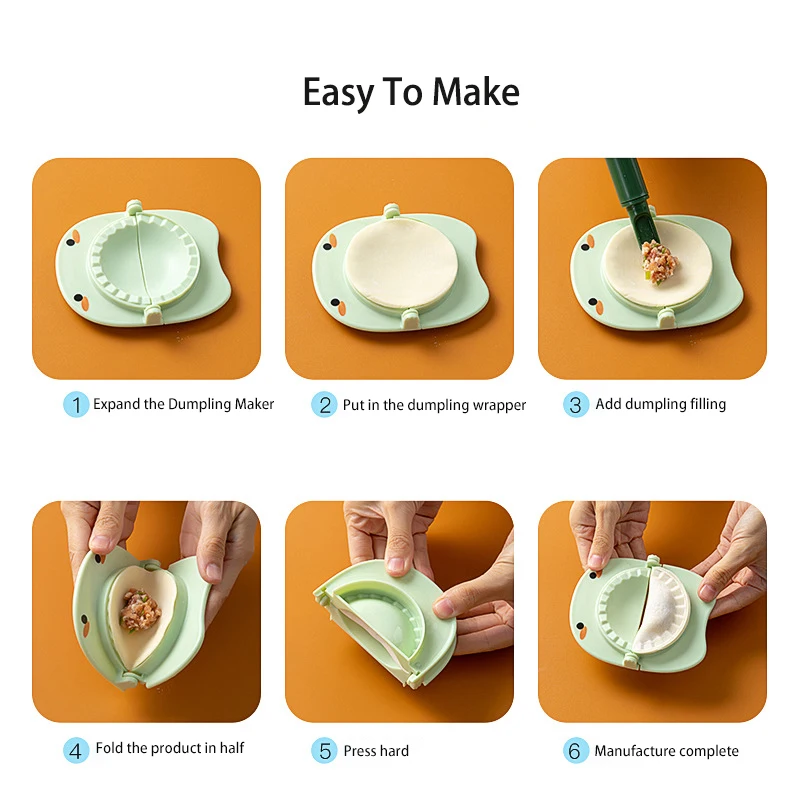 Easy To Make

1 Expand the Dumpling Maker

2 Put in the dumpling wrapper

3 Add dumpling filling

4 Fold the product in half

5 Press hard

6 Manufacture complete