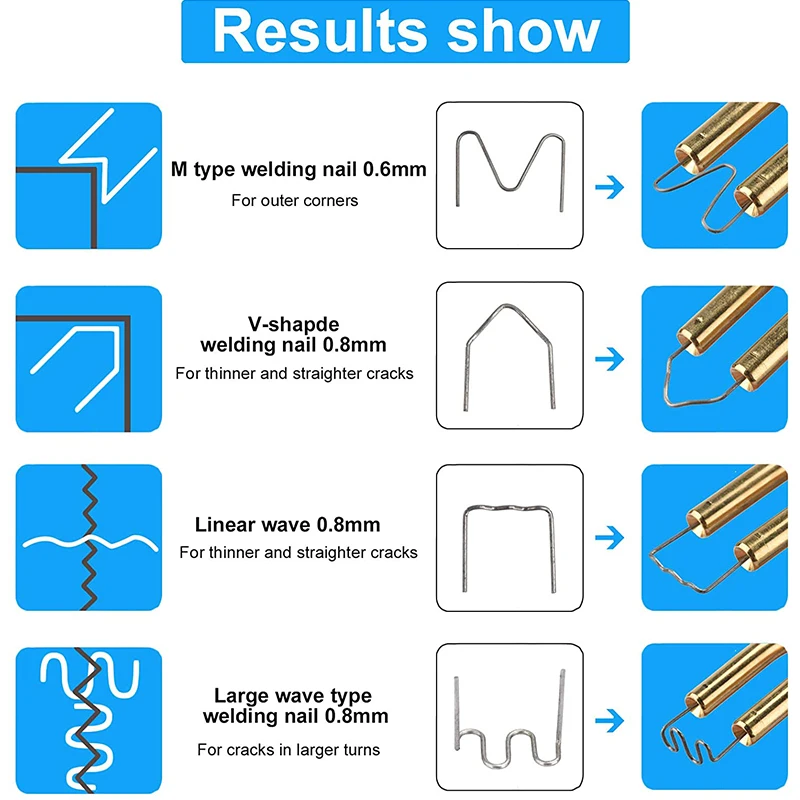 Results show

M type welding nail 0.6mm
For outer corners

V-shapde welding nail 0.8mm
For thinner and straighter cracks

Linear wave 0.8mm
For thinner and straighter cracks

Large wave type welding nail 0.8mm
For cracks in larger turns