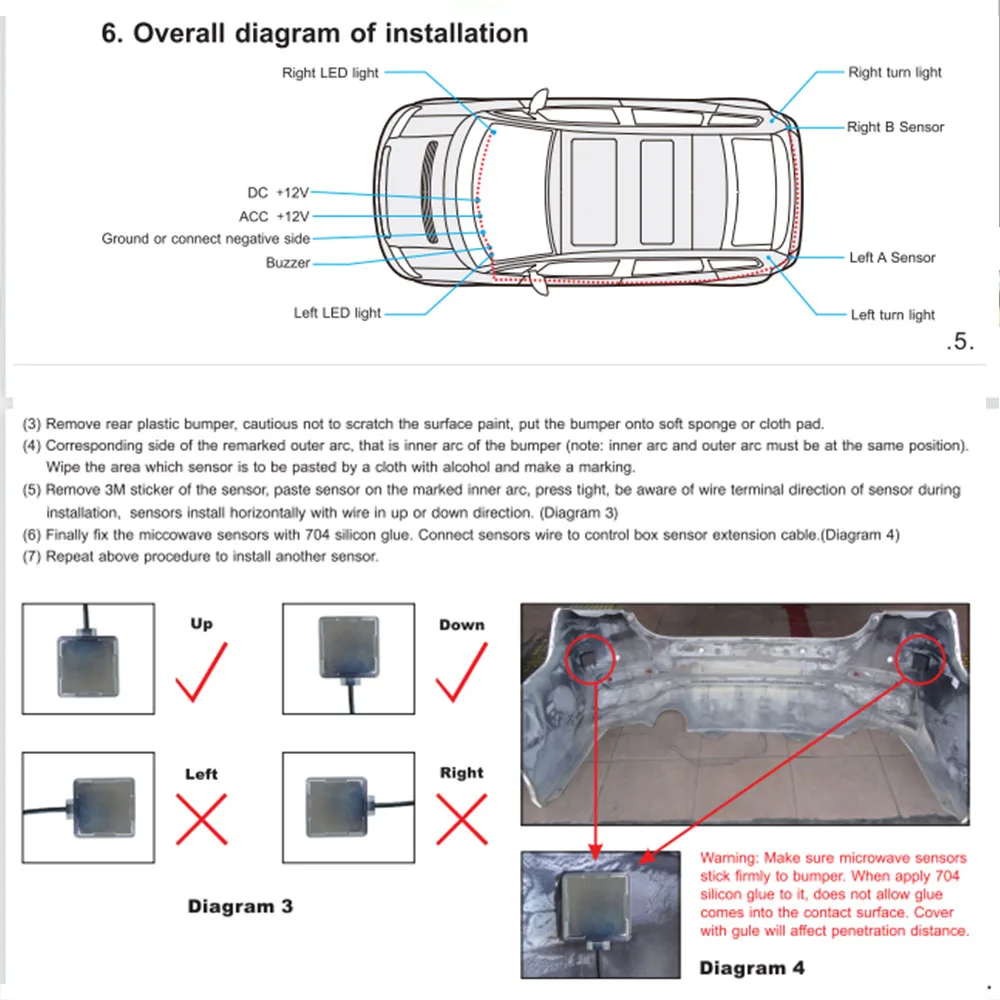 6. Overall diagram of installation

Right LED light
DC +12V
ACC +12V
Ground or connect negative side
Buzzer
Left LED light
Right turn light
Right B Sensor
Left A Sensor
Left turn light

.5.

(3) Remove rear plastic bumper, cautious not to scratch the surface paint, put the bumper onto soft sponge or cloth pad.
(4) Corresponding side of the remarked outer arc, that is inner arc of the bumper (note: inner arc and outer arc must be at the same position). Wipe the area which sensor is to be pasted by a cloth with alcohol and make a marking.
(5) Remove 3M sticker of the sensor, paste sensor on the marked inner arc, press tight, be aware of wire terminal direction of sensor during installation, sensors install horizontally with wire in up or down direction. (Diagram 3)
(6) Finally fix the miccowave sensors with 704 silicon glue. Connect sensors wire to control box sensor extension cable.(Diagram 4)
(7) Repeat above procedure to install another sensor.

Up
Down
Left
Right

Diagram 3

Warning: Make sure microwave sensors stick firmly to bumper. When apply 704 silicon glue to it, does not allow glue comes into the contact surface. Cover with gule will affect penetration distance.

Diagram 4