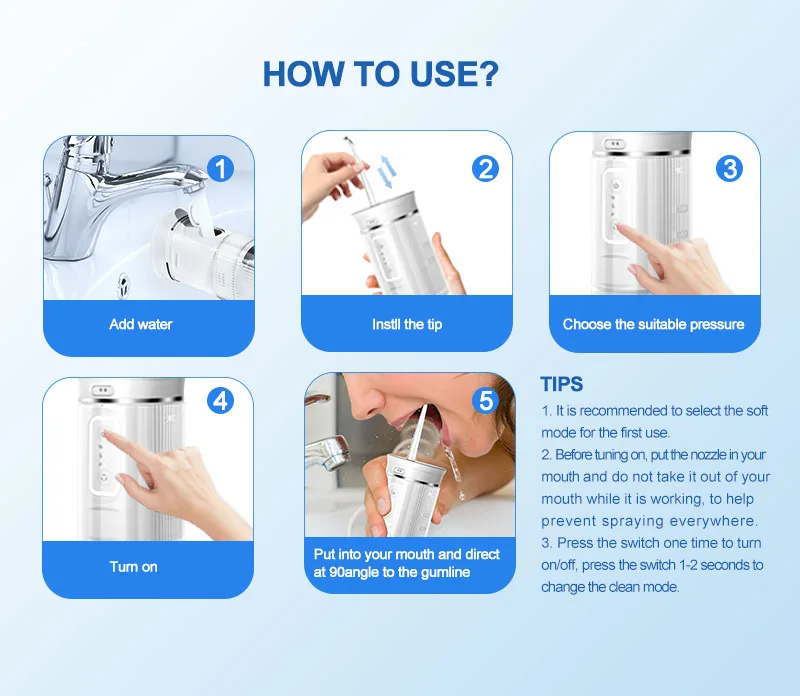 HOW TO USE?

1
Add water

2
Instll the tip

3
Choose the suitable pressure

4
Turn on

5
Put into your mouth and direct at 90angle to the gumline

TIPS
1. It is recommended to select the soft mode for the first use.
2. Before tuning on, put the nozzle in your mouth and do not take it out of your mouth while it is working, to help prevent spraying everywhere.
3. Press the switch one time to turn on/off, press the switch 1-2 seconds to change the clean mode.