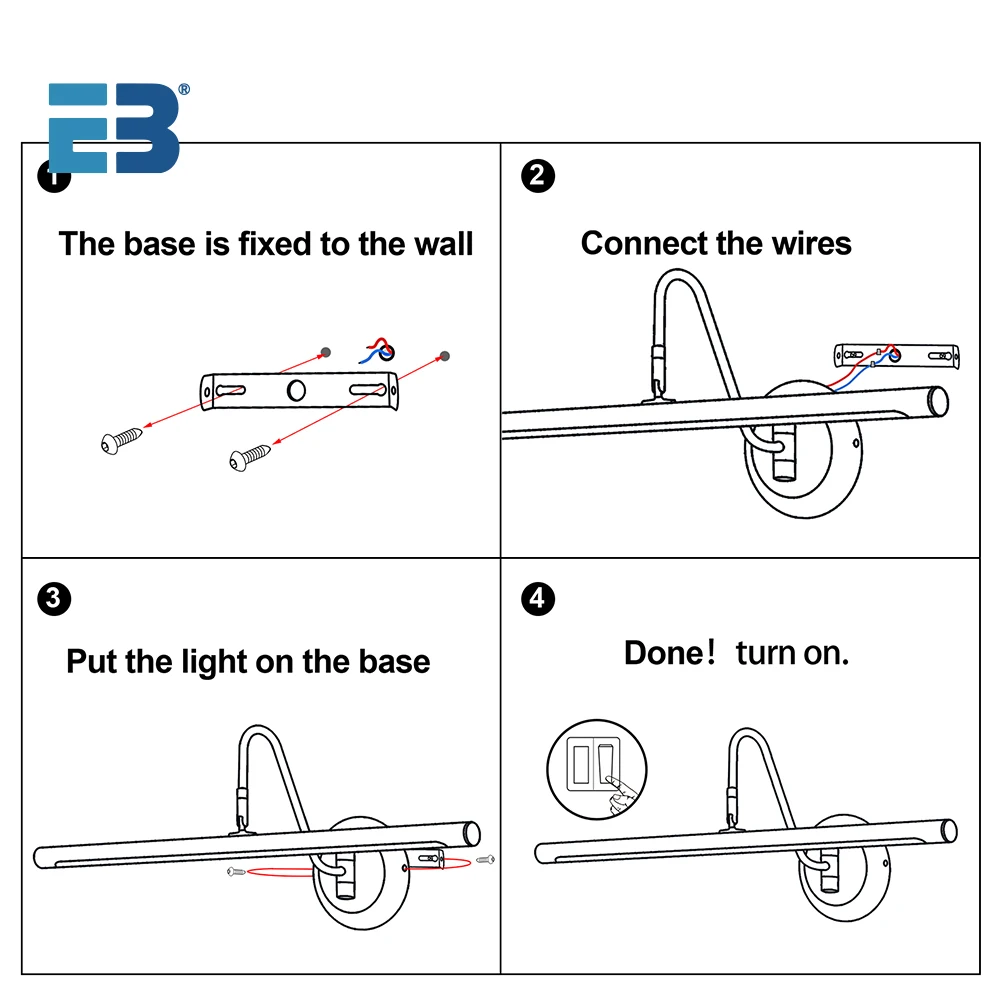 EB®

1
The base is fixed to the wall

2
Connect the wires

3
Put the light on the base

4
Done! turn on.