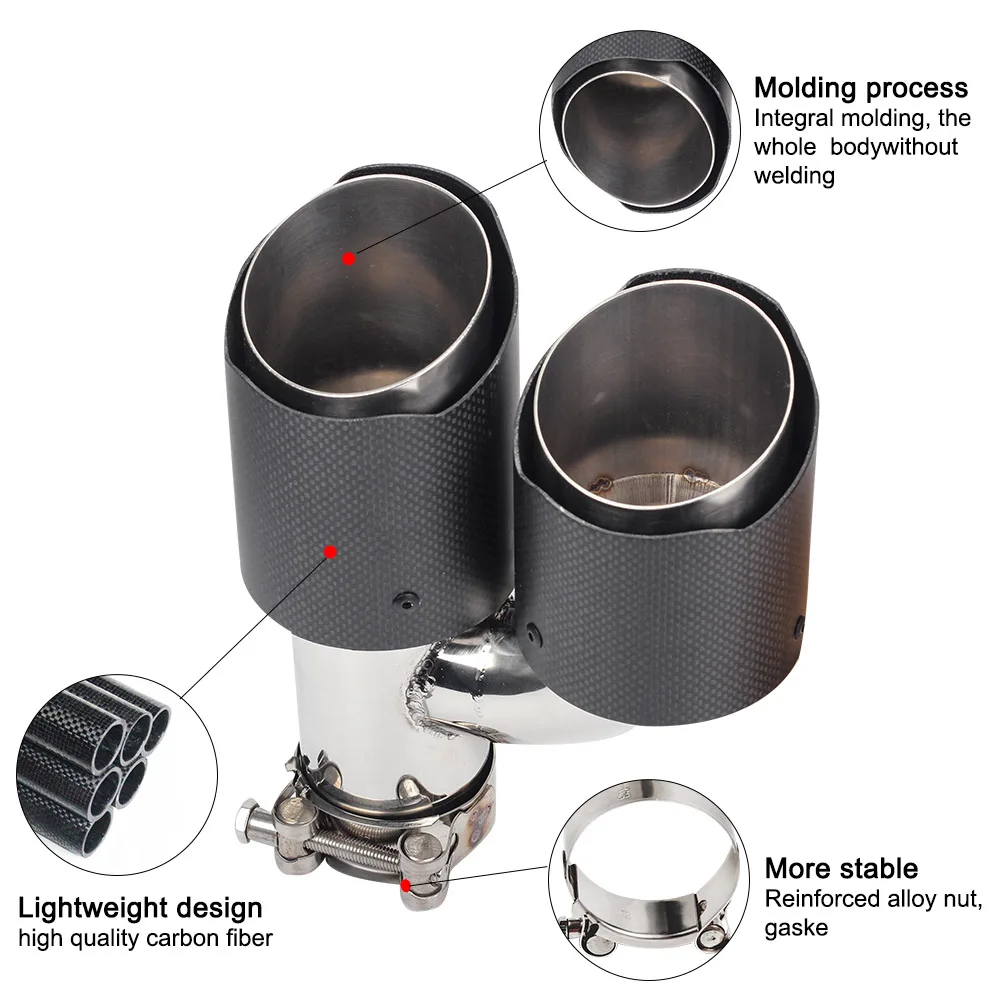 Molding process
Integral molding, the whole bodywithout welding

Lightweight design
high quality carbon fiber

More stable
Reinforced alloy nut, gaske