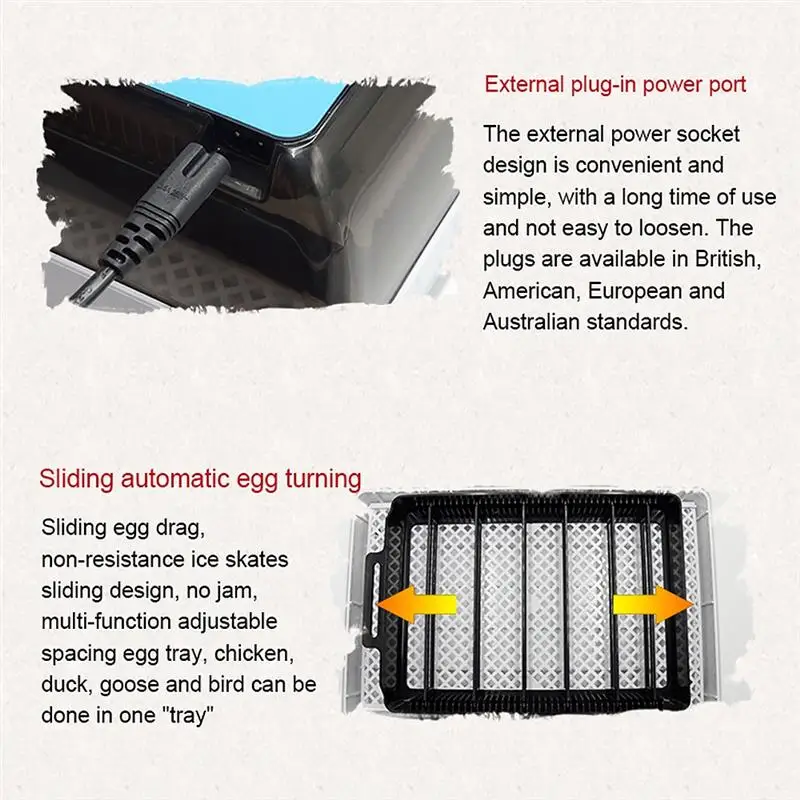 External plug-in power port

The external power socket design is convenient and simple, with a long time of use and not easy to loosen. The plugs are available in British, American, European and Australian standards.

Sliding automatic egg turning

Sliding egg drag, non-resistance ice skates sliding design, no jam, multi-function adjustable spacing egg tray, chicken, duck, goose and bird can be done in one "tray"