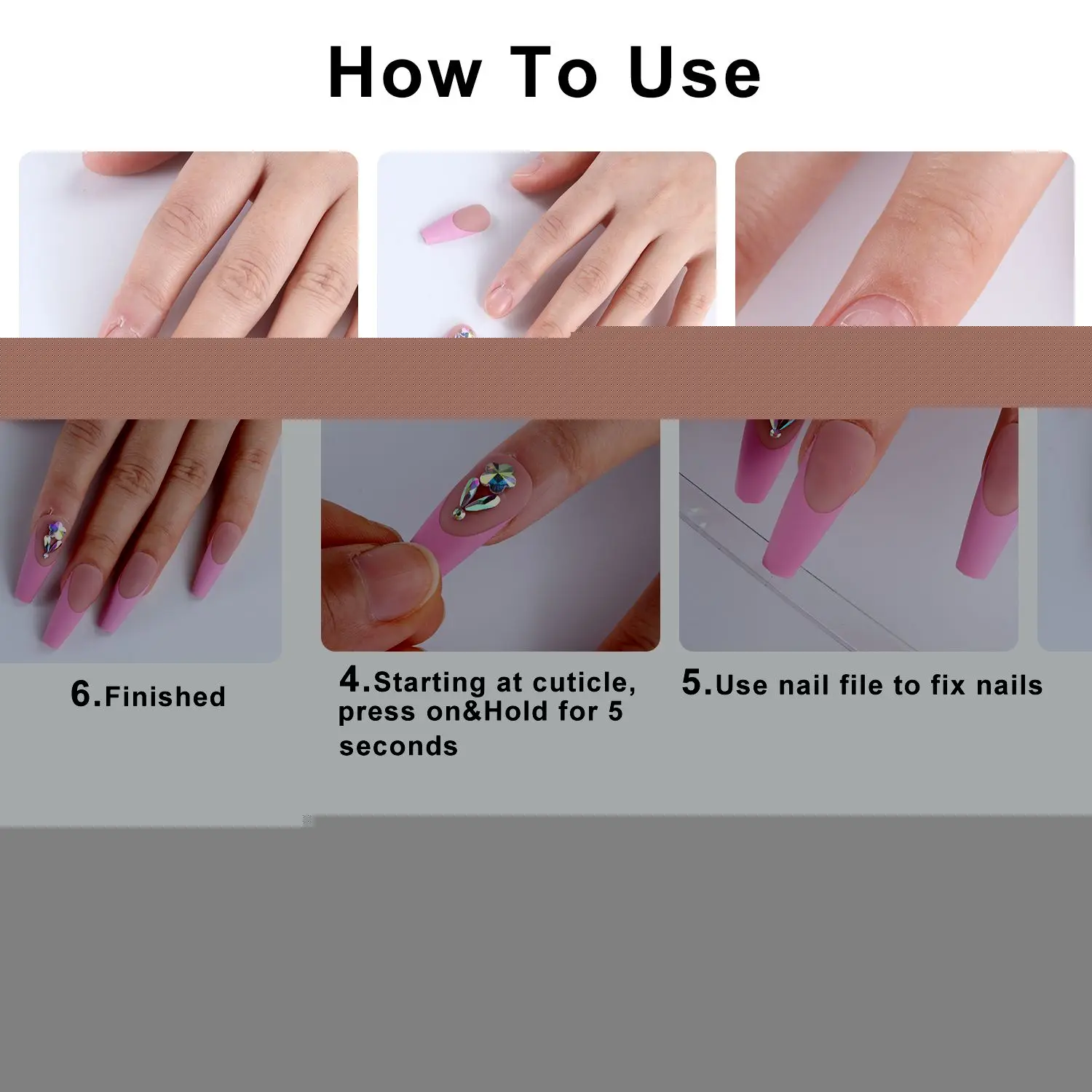 How To Use

6.Finished

4.Starting at cuticle, press on&Hold for 5 seconds

5.Use nail file to fix nails