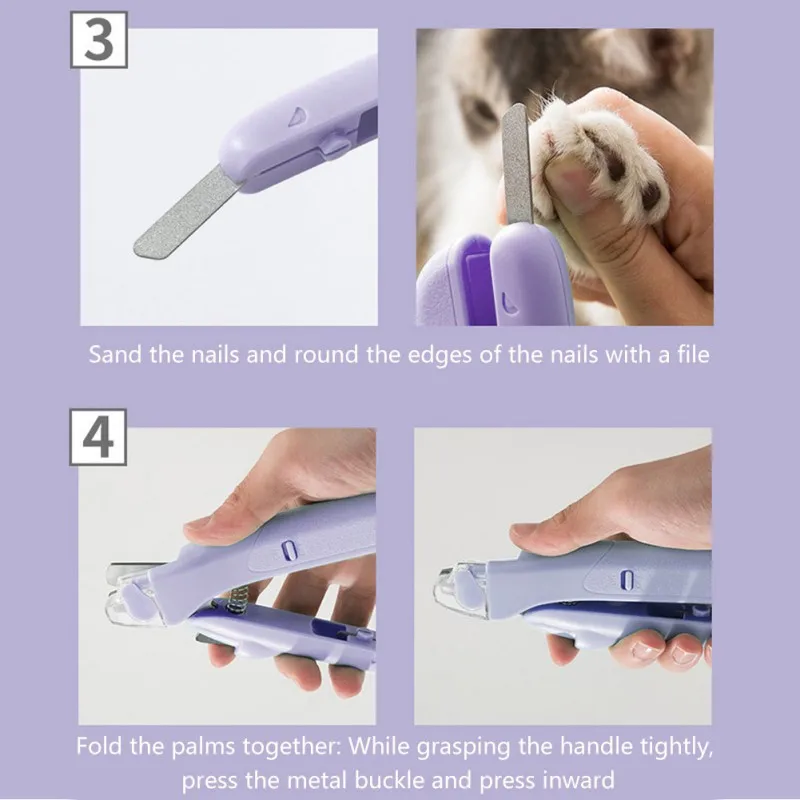 3

Sand the nails and round the edges of the nails with a file

4

Fold the palms together: While grasping the handle tightly, press the metal buckle and press inward