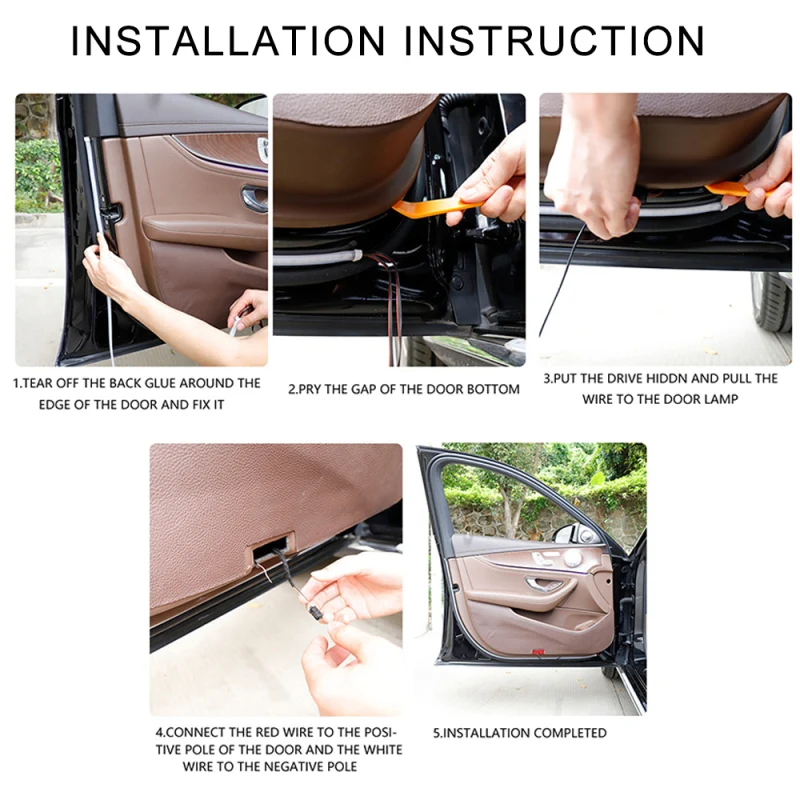 INSTALLATION INSTRUCTION

1.TEAR OFF THE BACK GLUE AROUND THE EDGE OF THE DOOR AND FIX IT

2.PRY THE GAP OF THE DOOR BOTTOM

3.PUT THE DRIVE HIDDN AND PULL THE WIRE TO THE DOOR LAMP

4.CONNECT THE RED WIRE TO THE POSITIVE POLE OF THE DOOR AND THE WHITE WIRE TO THE NEGATIVE POLE

5.INSTALLATION COMPLETED