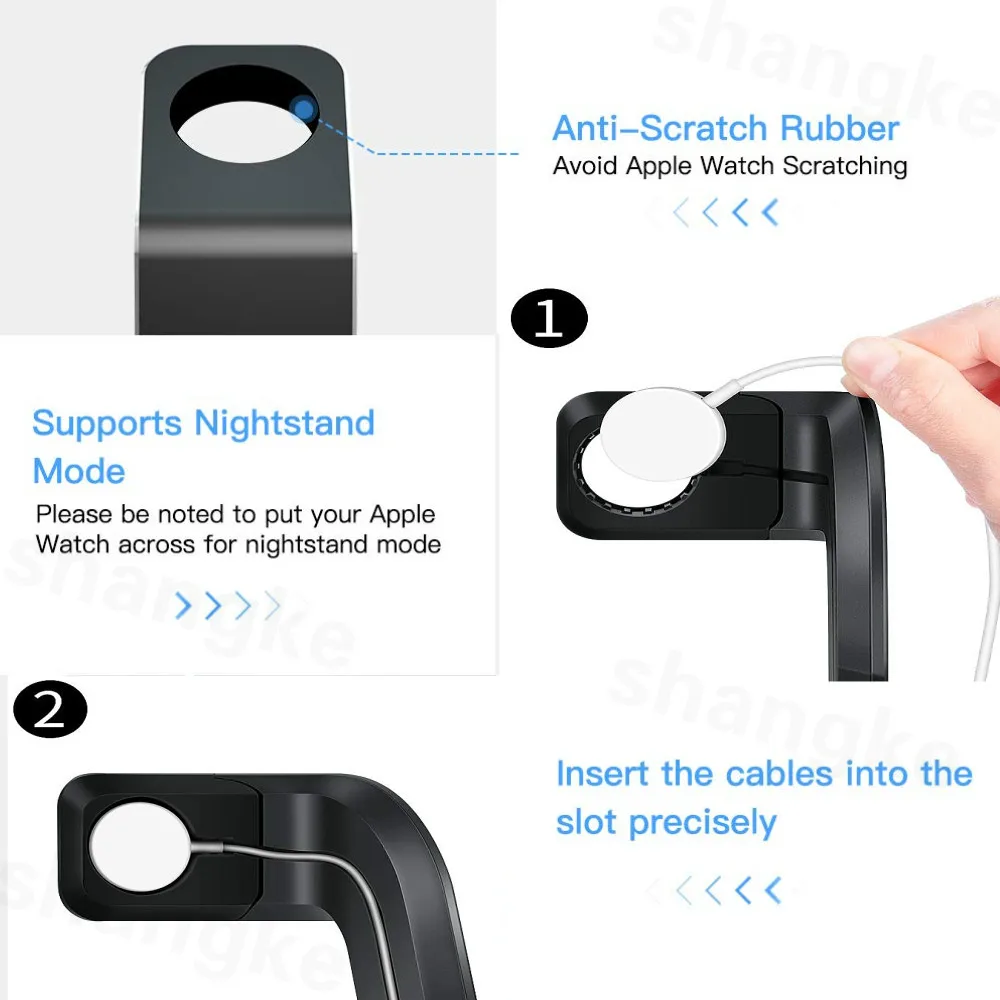 shangke

Anti-Scratch Rubber
Avoid Apple Watch Scratching

1

Supports Nightstand Mode
Please be noted to put your Apple Watch across for nightstand mode

shangke

2

shangke

Insert the cables into the slot precisely

shangke