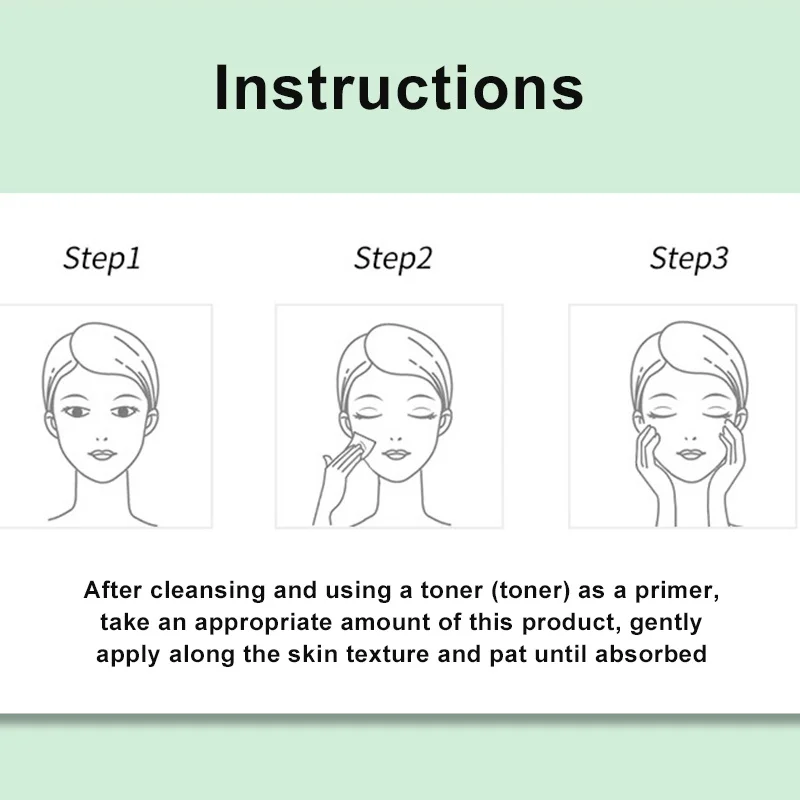 Instructions

Step1

Step2

Step3

After cleansing and using a toner (toner) as a primer, take an appropriate amount of this product, gently apply along the skin texture and pat until absorbed