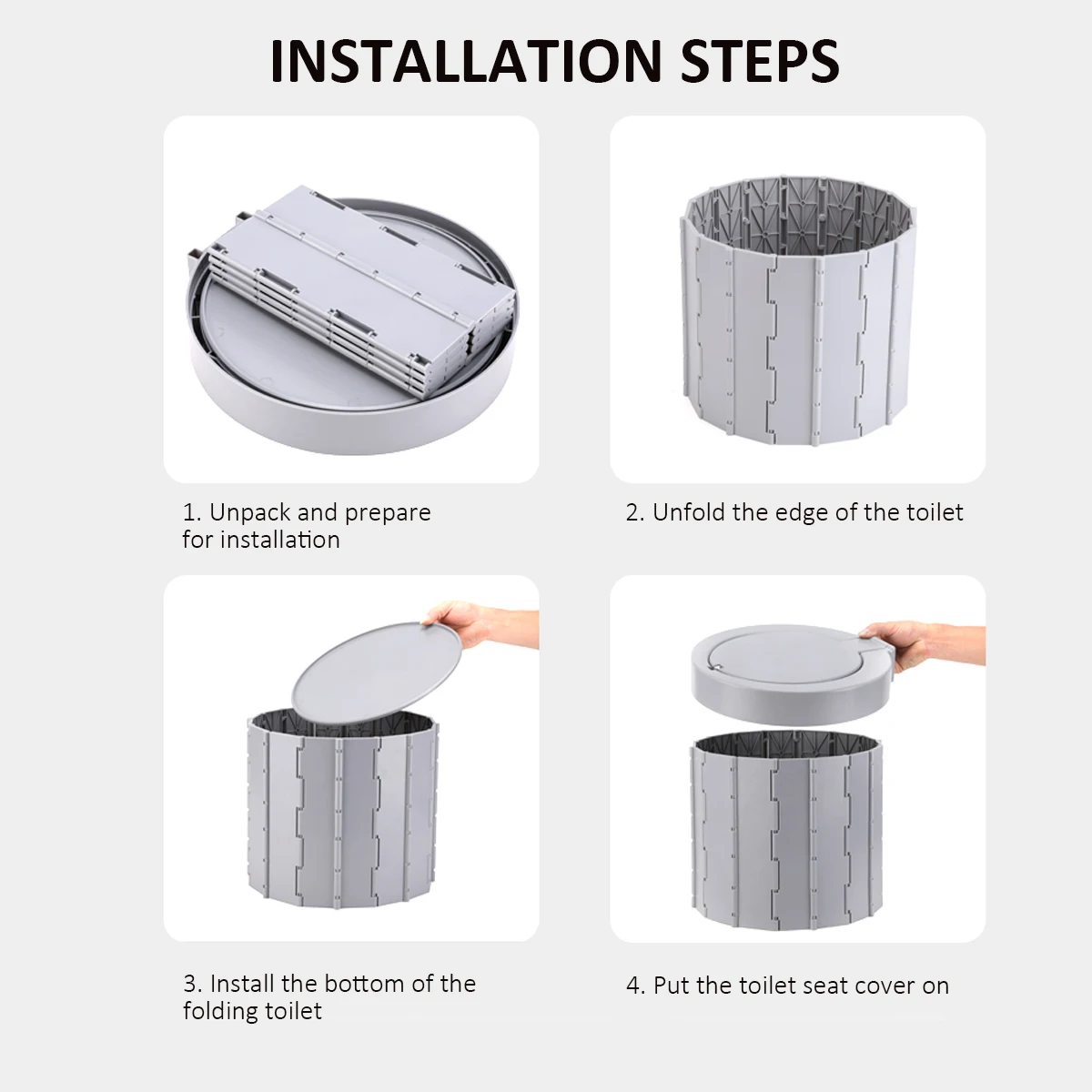 INSTALLATION STEPS

1. Unpack and prepare for installation

2. Unfold the edge of the toilet

3. Install the bottom of the folding toilet

4. Put the toilet seat cover on