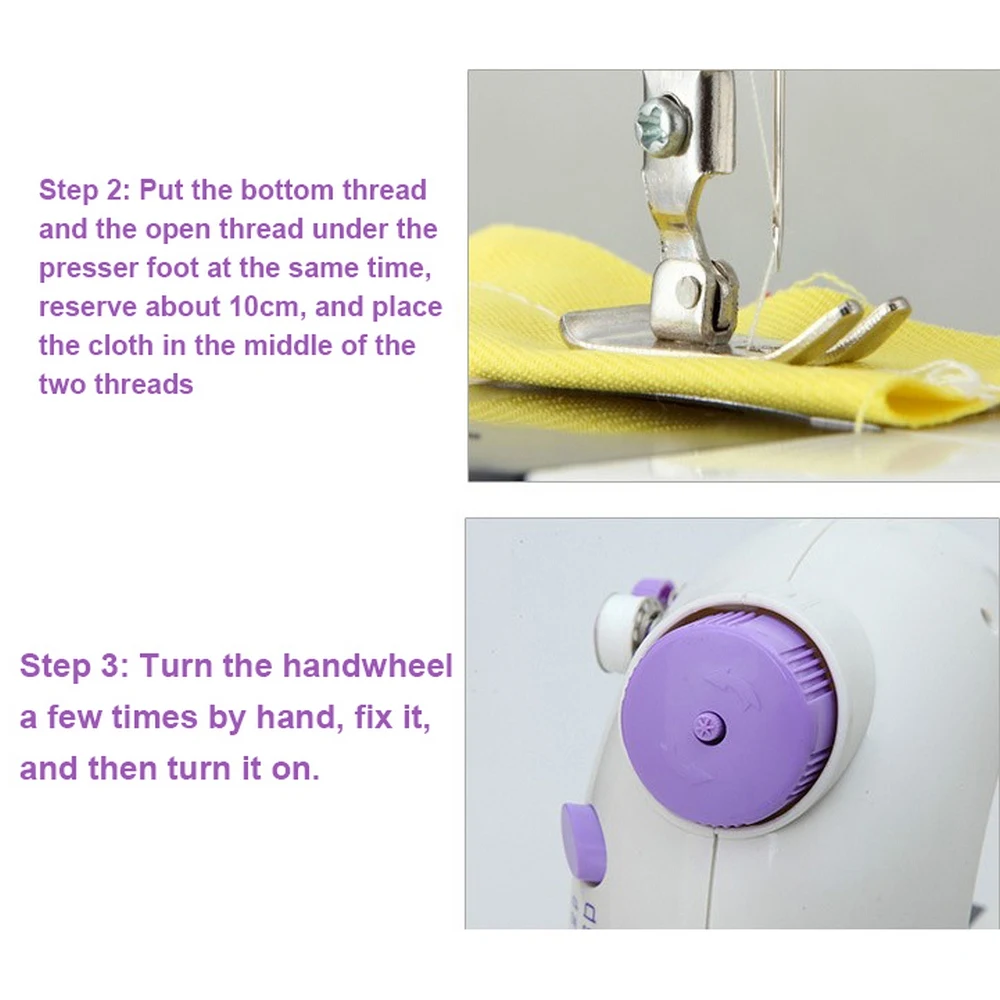 Step 2: Put the bottom thread and the open thread under the presser foot at the same time, reserve about 10cm, and place the cloth in the middle of the two threads

Step 3: Turn the handwheel a few times by hand, fix it, and then turn it on.