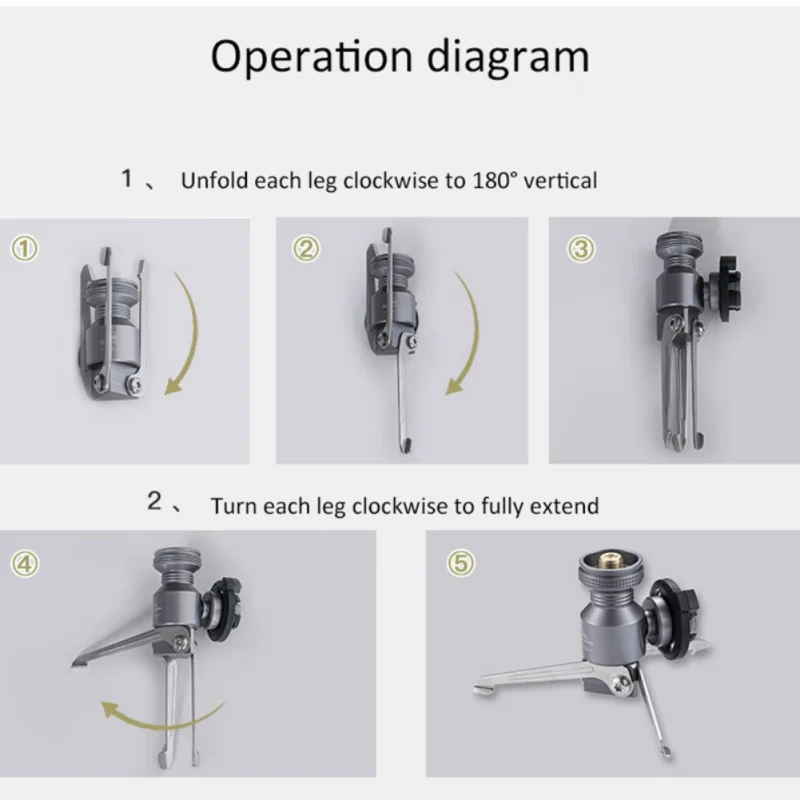 Operation diagram

1 、 Unfold each leg clockwise to 180° vertical

①

②

③

2 、 Turn each leg clockwise to fully extend

④

⑤