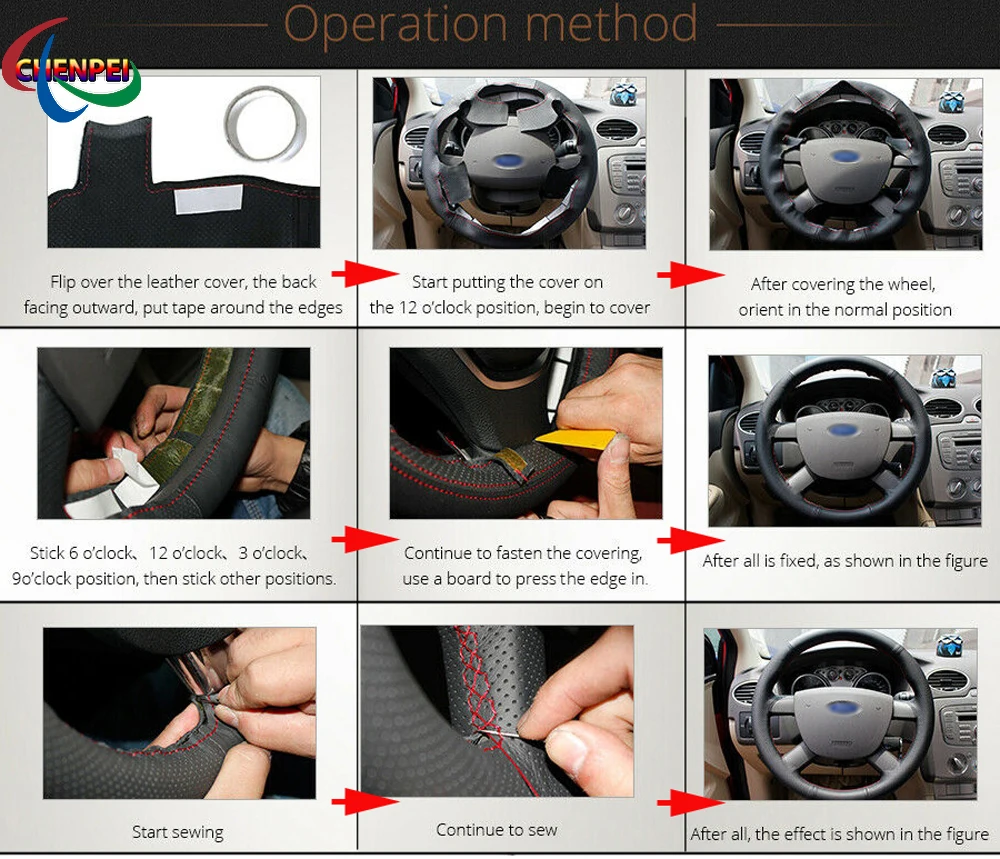 Operation method

CHENPEI

Flip over the leather cover, the back facing outward, put tape around the edges

Start putting the cover on the 12 o'clock position, begin to cover

After covering the wheel, orient in the normal position

Stick 6 o'clock、12 o'clock、3 o'clock、9o'clock position, then stick other positions.

Continue to fasten the covering, use a board to press the edge in.

After all is fixed, as shown in the figure

Start sewing

Continue to sew

After all, the effect is shown in the figure