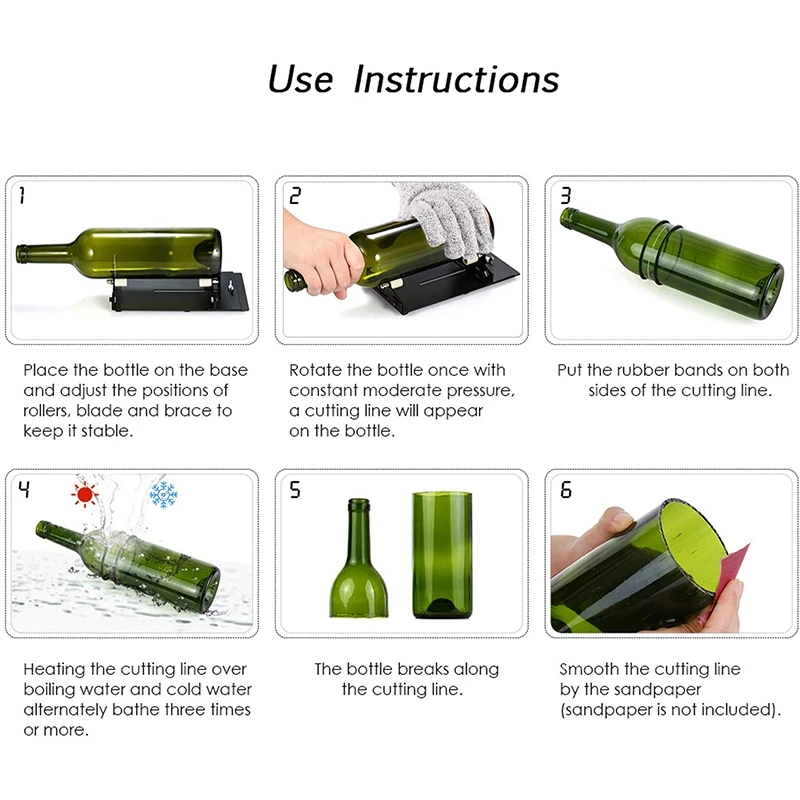 Use Instructions

1

Place the bottle on the base and adjust the positions of rollers, blade and brace to keep it stable.

2

Rotate the bottle once with constant moderate pressure, a cutting line will appear on the bottle.

3

Put the rubber bands on both sides of the cutting line.

4

Heating the cutting line over boiling water and cold water alternately bathe three times or more.

5

The bottle breaks along the cutting line.

6

Smooth the cutting line by the sandpaper (sandpaper is not included).